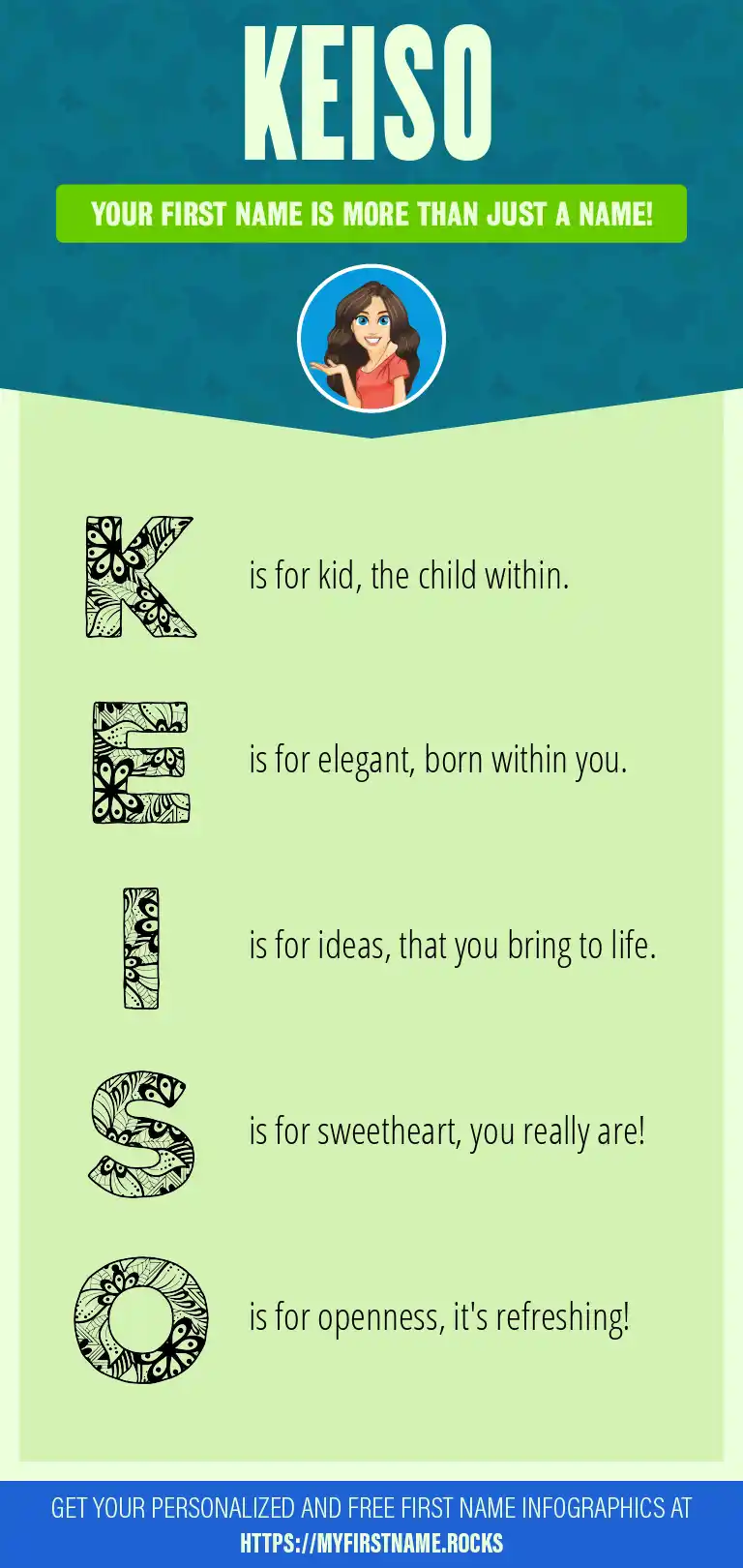 KEISO

YOUR FIRST NAME IS MORE THAN JUST A NAME!

K is for kid, the child within.

E is for elegant, born within you.

I is for ideas, that you bring to life.

S is for sweetheart, you really are!

O is for openness, it's refreshing!

GET YOUR PERSONALIZED AND FREE FIRST NAME INFOGRAPHICS AT HTTPS://MYFIRSTNAME.ROCKS