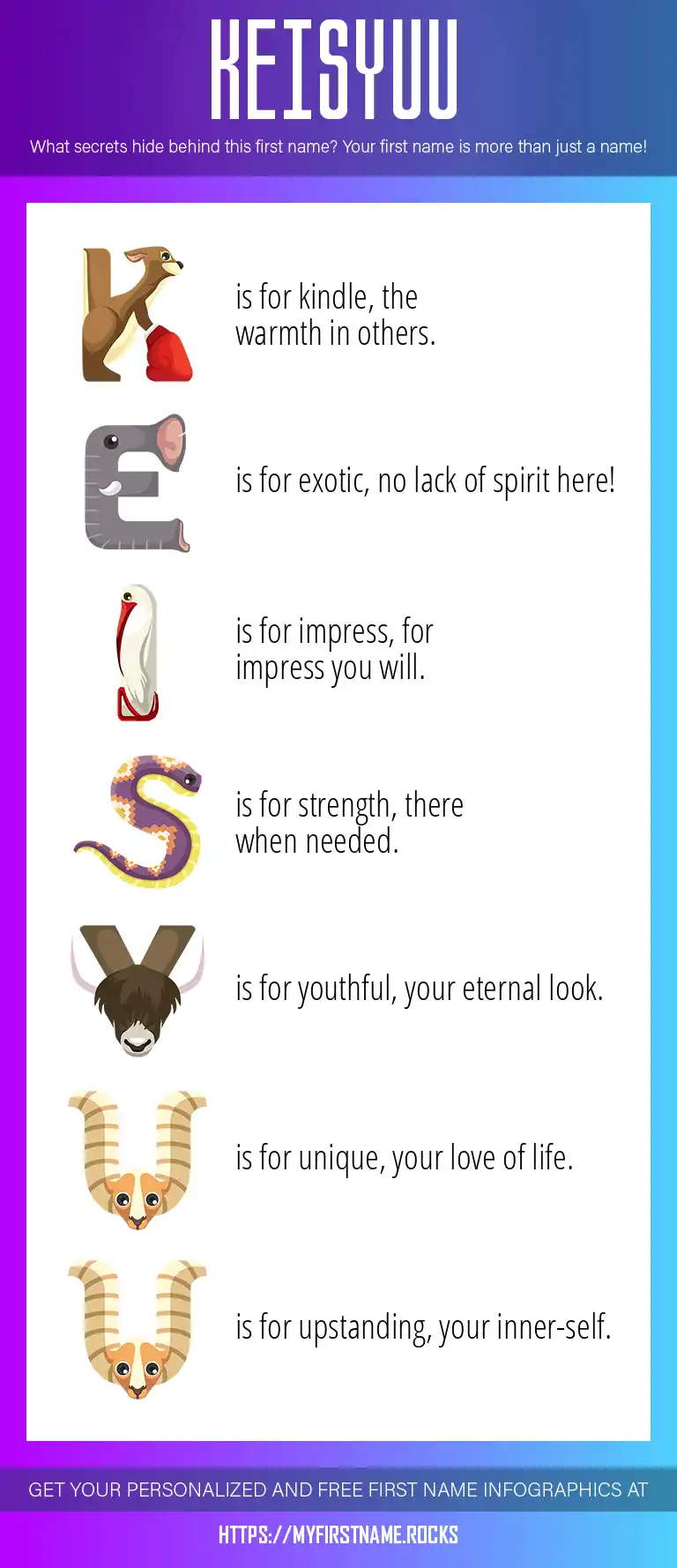 KEISYUU

What secrets hide behind this first name? Your first name is more than just a name!

K is for kindle, the warmth in others.

E is for exotic, no lack of spirit here!

I is for impress, for impress you will.

S is for strength, there when needed.

Y is for youthful, your eternal look.

U is for unique, your love of life.

U is for upstanding, your inner-self.

GET YOUR PERSONALIZED AND FREE FIRST NAME INFOGRAPHICS AT

HTTPS://MYFIRSTNAME.ROCKS