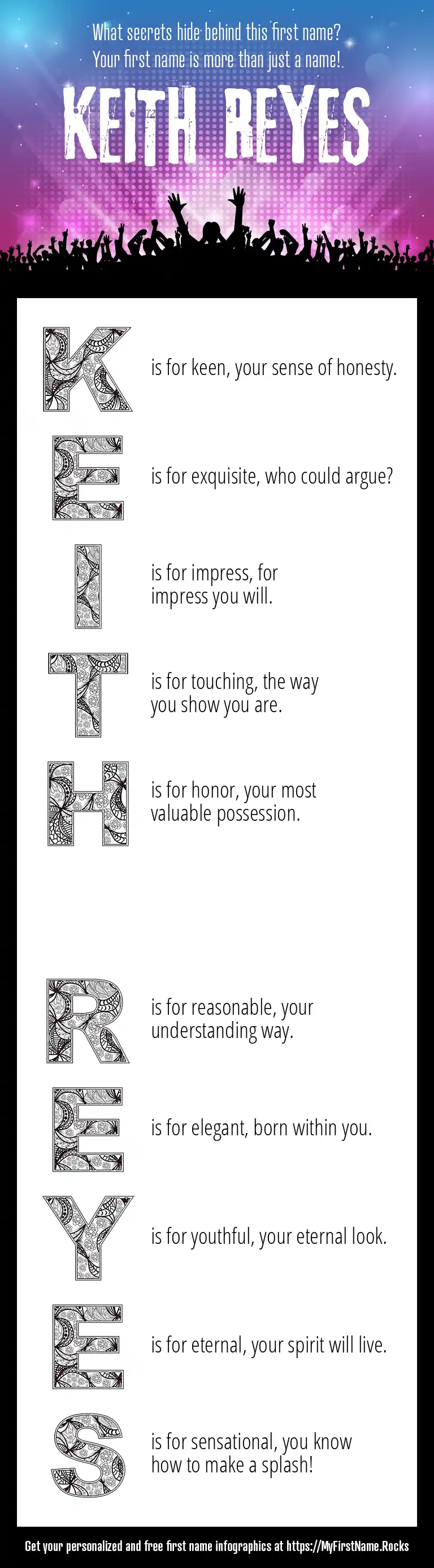 What secrets hide behind this first name?
Your first name is more than just a name!

KEITH REYES

K is for keen, your sense of honesty.

E is for exquisite, who could argue?

I is for impress, for impress you will.

T is for touching, the way you show you are.

H is for honor, your most valuable possession.

R is for reasonable, your understanding way.

E is for elegant, born within you.

Y is for youthful, your eternal look.

E is for eternal, your spirit will live.

S is for sensational, you know how to make a splash!

Get your personalized and free first name infographics at https://MyFirstName.Rocks