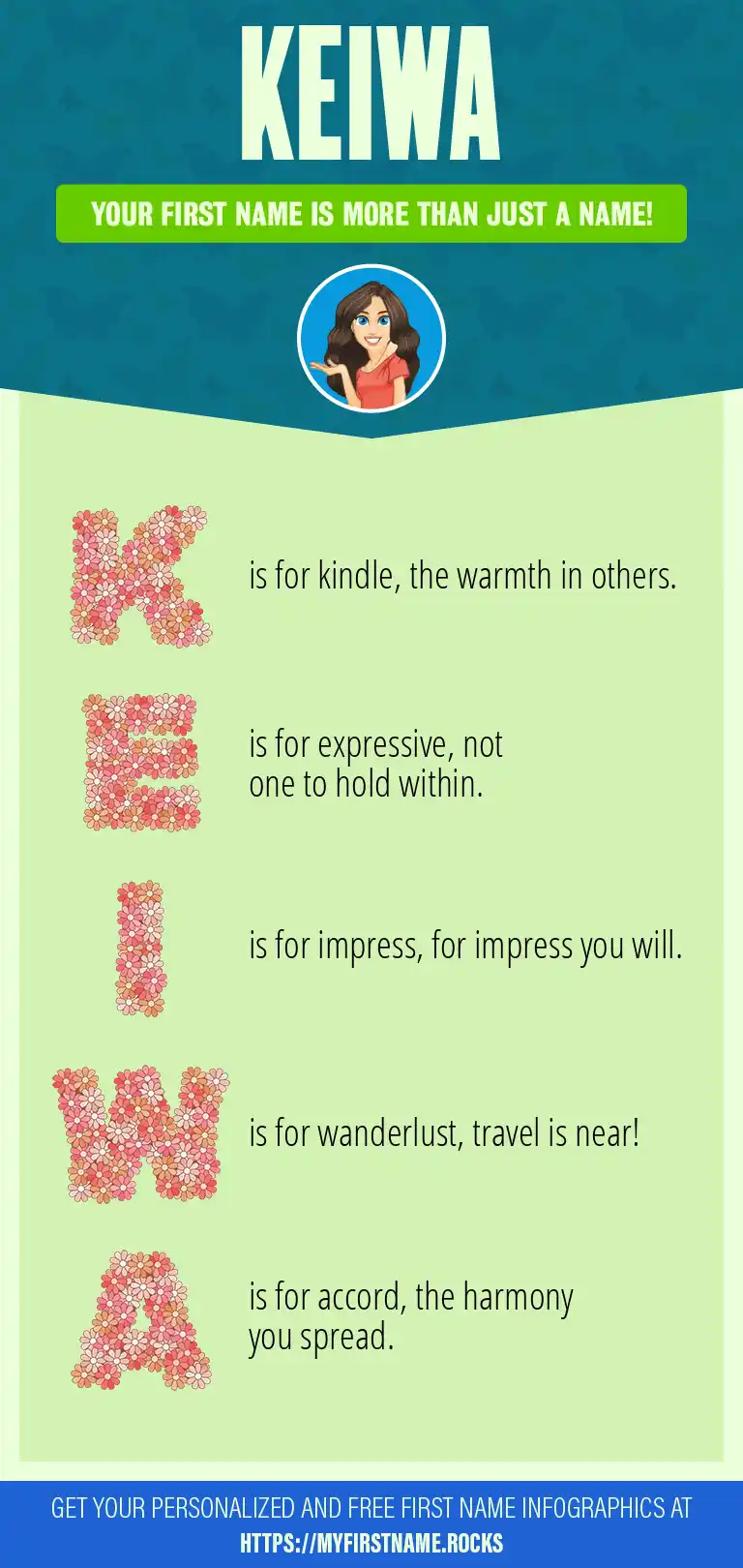 KEIWA

YOUR FIRST NAME IS MORE THAN JUST A NAME!

K is for kindle, the warmth in others.

E is for expressive, not one to hold within.

I is for impress, for impress you will.

W is for wanderlust, travel is near!

A is for accord, the harmony you spread.

GET YOUR PERSONALIZED AND FREE FIRST NAME INFOGRAPHICS AT HTTPS://MYFIRSTNAME.ROCKS