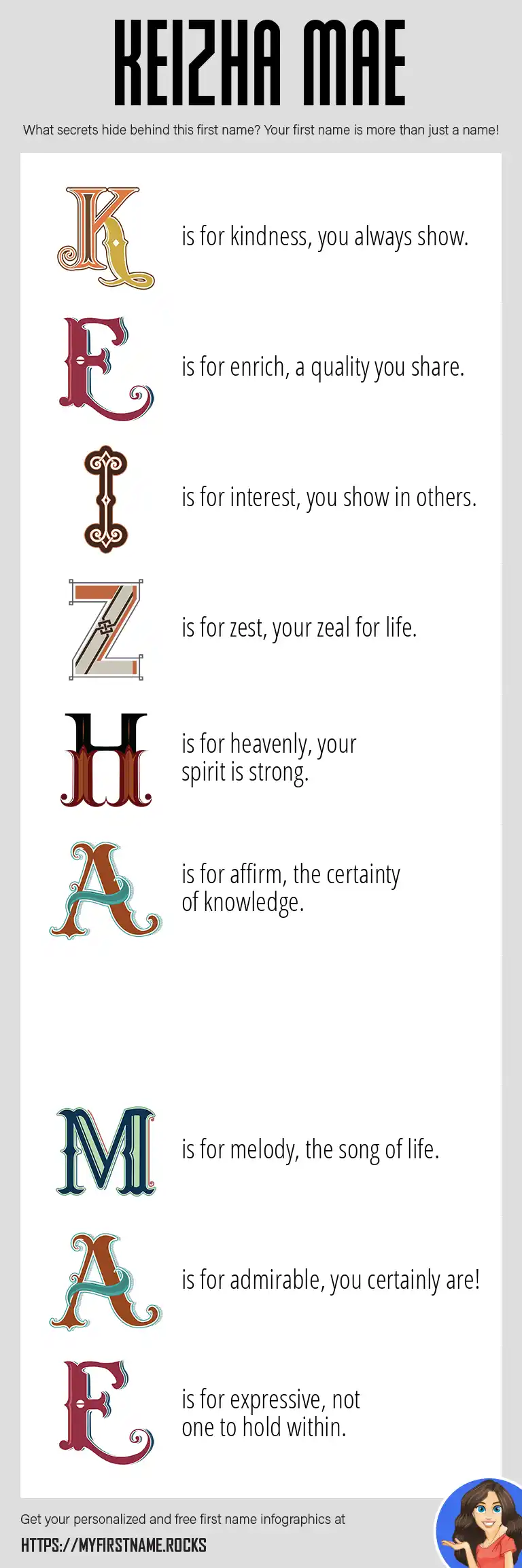 KEIZHA MAE

What secrets hide behind this first name? Your first name is more than just a name!

K is for kindness, you always show.

E is for enrich, a quality you share.

I is for interest, you show in others.

Z is for zest, your zeal for life.

H is for heavenly, your spirit is strong.

A is for affirm, the certainty of knowledge.

M is for melody, the song of life.

A is for admirable, you certainly are!

E is for expressive, not one to hold within.

Get your personalized and free first name infographics at

HTTPS://MYFIRSTNAME.ROCKS