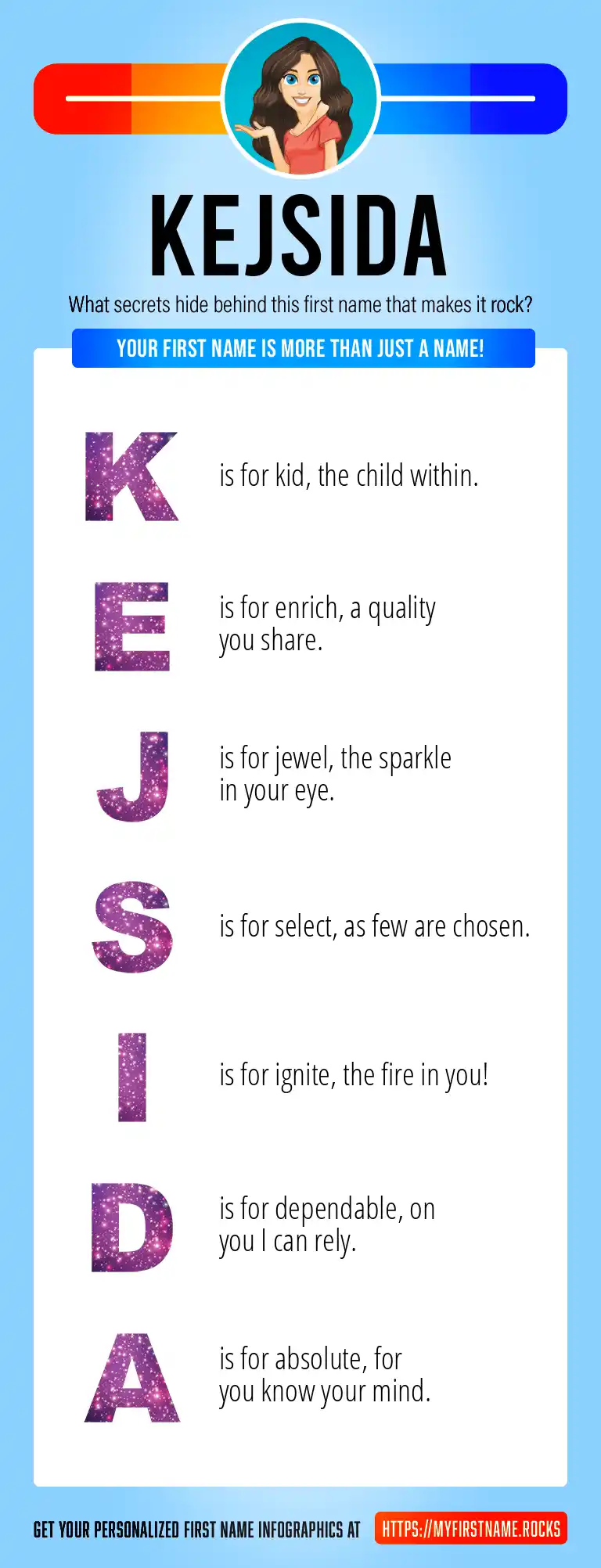 KEJSIDA

What secrets hide behind this first name that makes it rock?

YOUR FIRST NAME IS MORE THAN JUST A NAME!

K is for kid, the child within.

E is for enrich, a quality you share.

J is for jewel, the sparkle in your eye.

S is for select, as few are chosen.

I is for ignite, the fire in you!

D is for dependable, on you I can rely.

A is for absolute, for you know your mind.

GET YOUR PERSONALIZED FIRST NAME INFOGRAPHICS AT HTTPS://MYFIRSTNAME.ROCKS