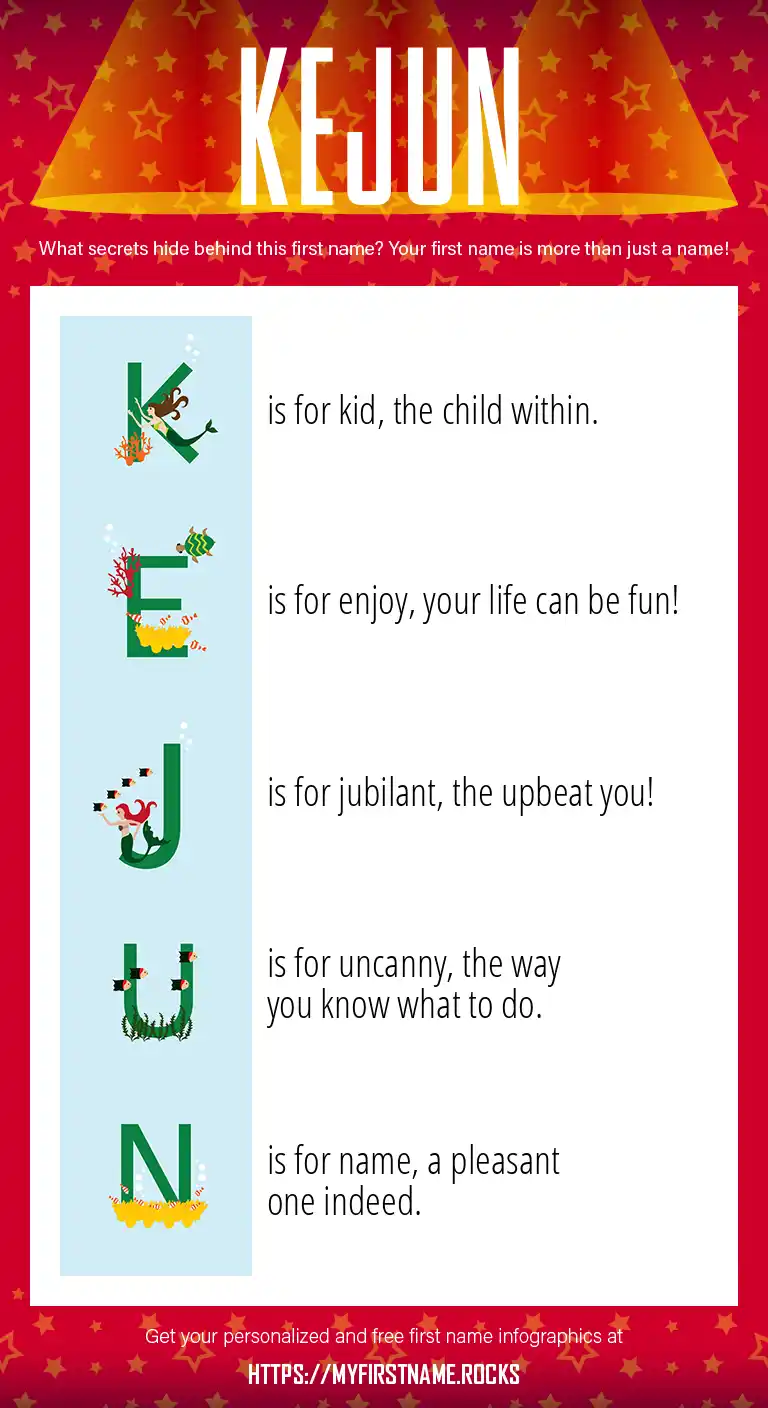 KEJUN

What secrets hide behind this first name? Your first name is more than just a name!

K is for kid, the child within.

E is for enjoy, your life can be fun!

J is for jubilant, the upbeat you!

U is for uncanny, the way you know what to do.

N is for name, a pleasant one indeed.

Get your personalized and free first name infographics at

HTTPS://MYFIRSTNAME.ROCKS