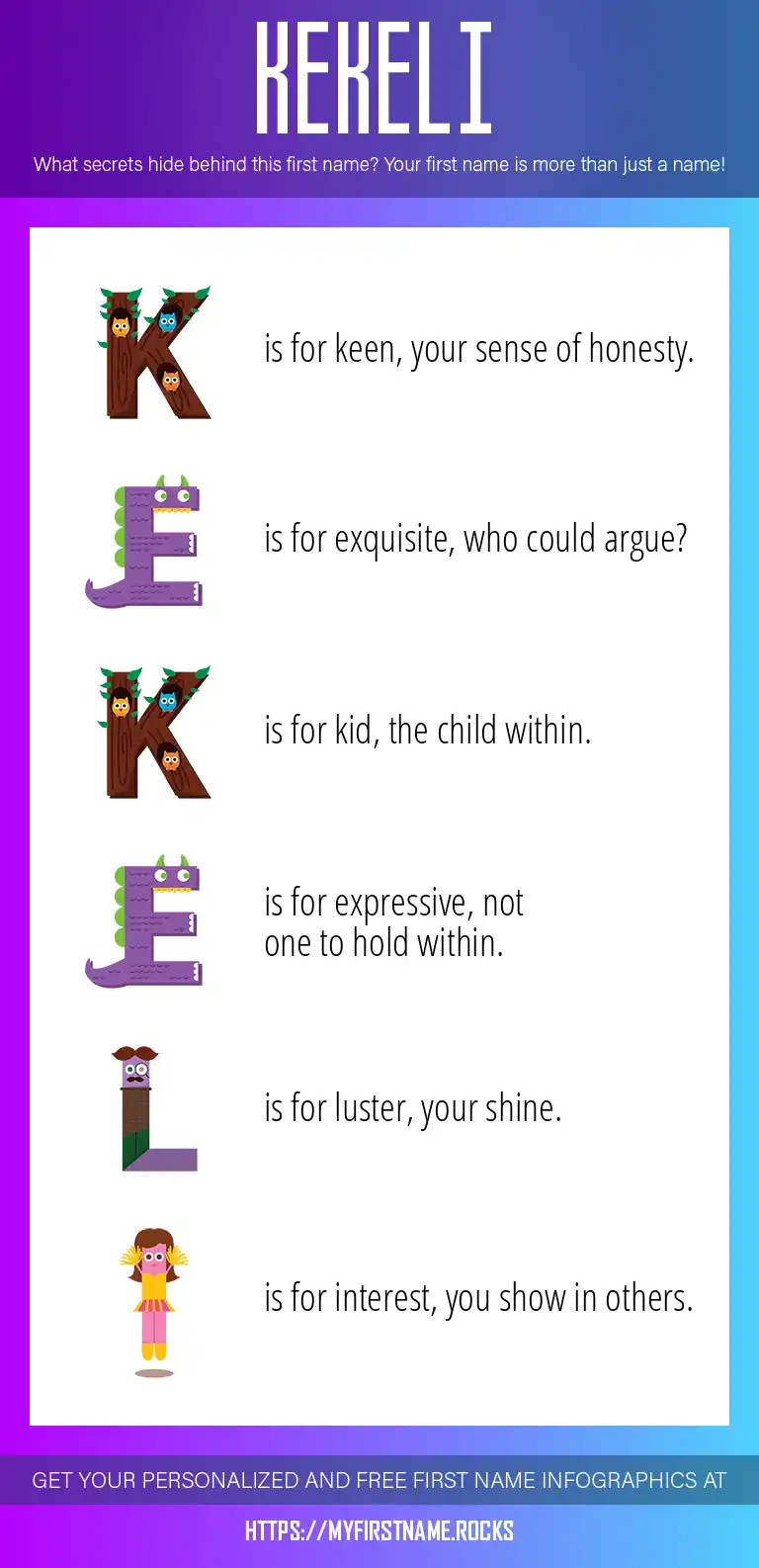 KEKELI

What secrets hide behind this first name? Your first name is more than just a name!

K is for keen, your sense of honesty.

E is for exquisite, who could argue?

K is for kid, the child within.

E is for expressive, not one to hold within.

L is for luster, your shine.

I is for interest, you show in others.

GET YOUR PERSONALIZED AND FREE FIRST NAME INFOGRAPHICS AT

HTTPS://MYFIRSTNAME.ROCKS