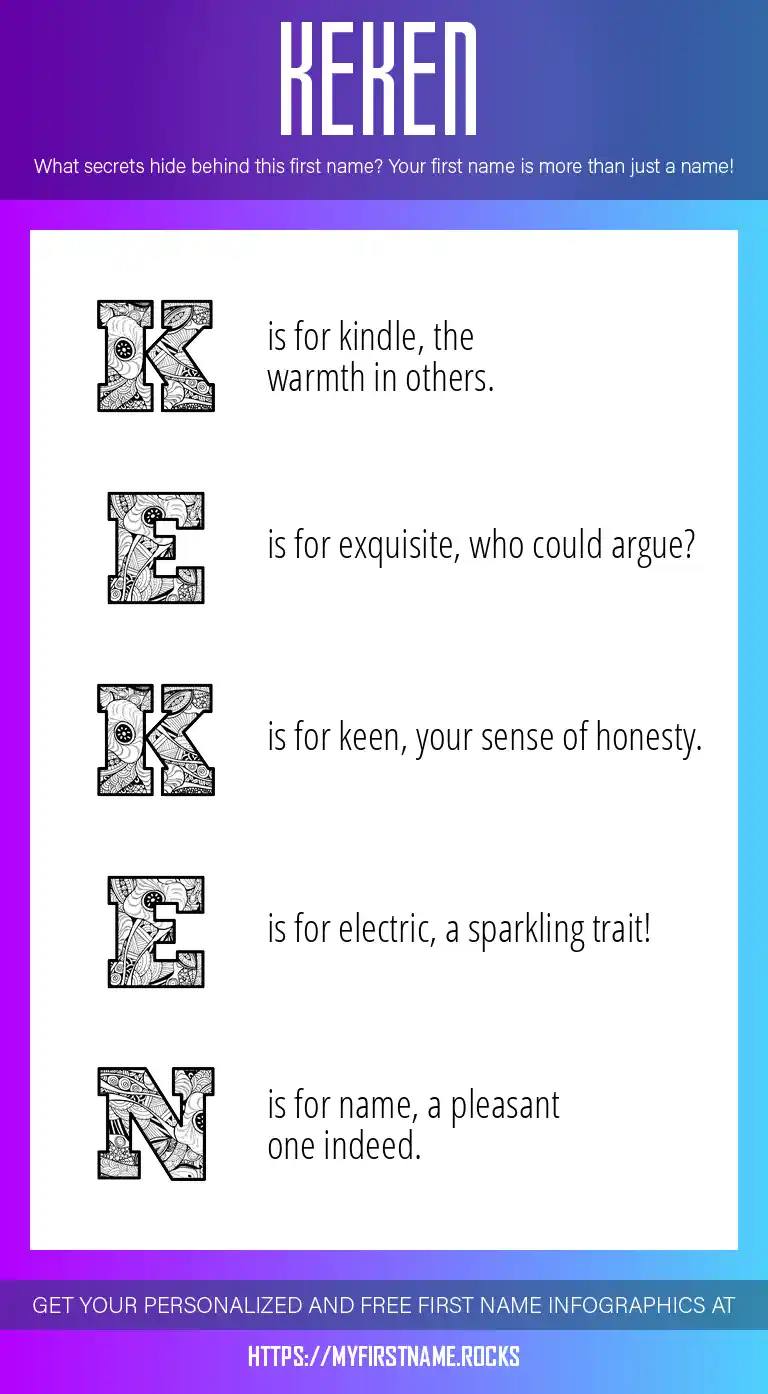 KEKEN

What secrets hide behind this first name? Your first name is more than just a name!

K is for kindle, the warmth in others.

E is for exquisite, who could argue?

K is for keen, your sense of honesty.

E is for electric, a sparkling trait!

N is for name, a pleasant one indeed.

GET YOUR PERSONALIZED AND FREE FIRST NAME INFOGRAPHICS AT

HTTPS://MYFIRSTNAME.ROCKS