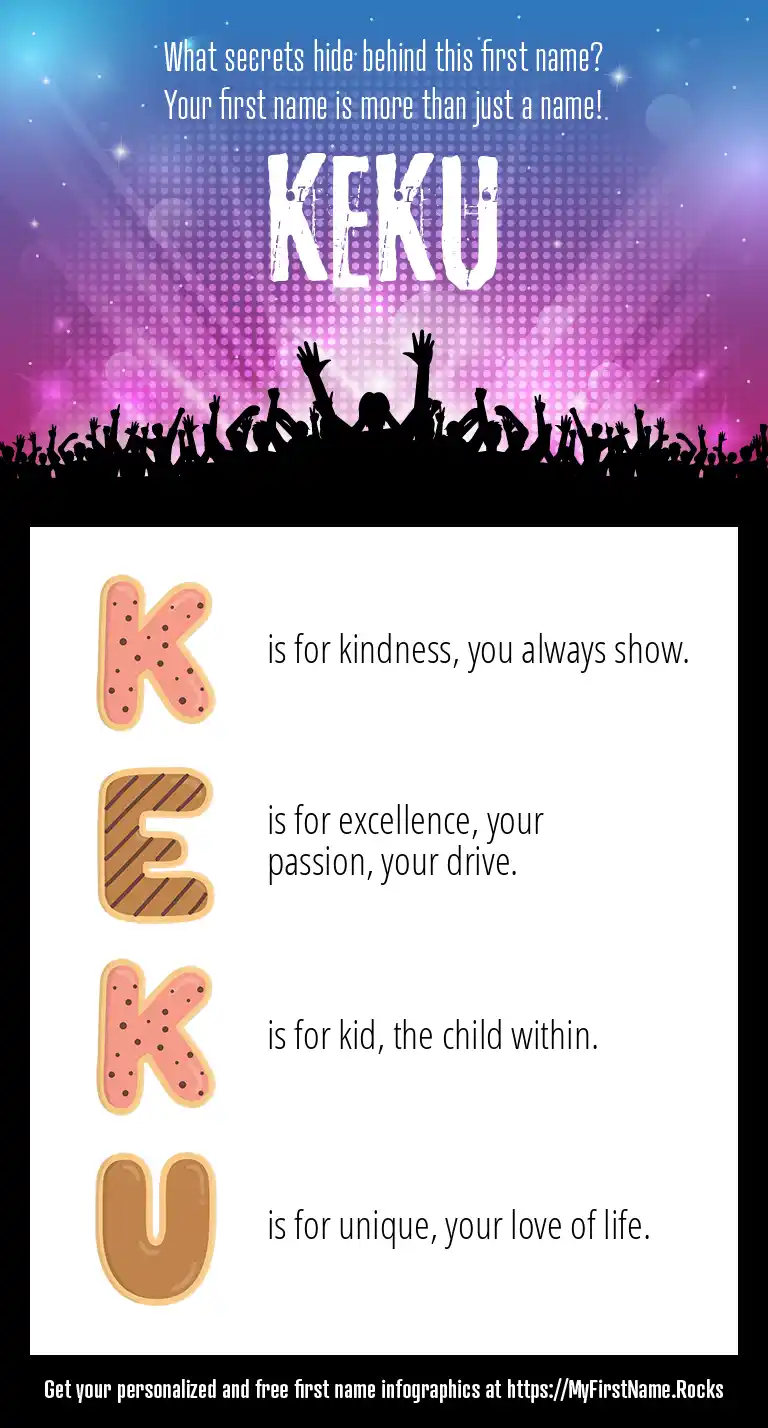 What secrets hide behind this first name?
Your first name is more than just a name!

KEKU

K is for kindness, you always show.

E is for excellence, your passion, your drive.

K is for kid, the child within.

U is for unique, your love of life.

Get your personalized and free first name infographics at https://MyFirstName.Rocks