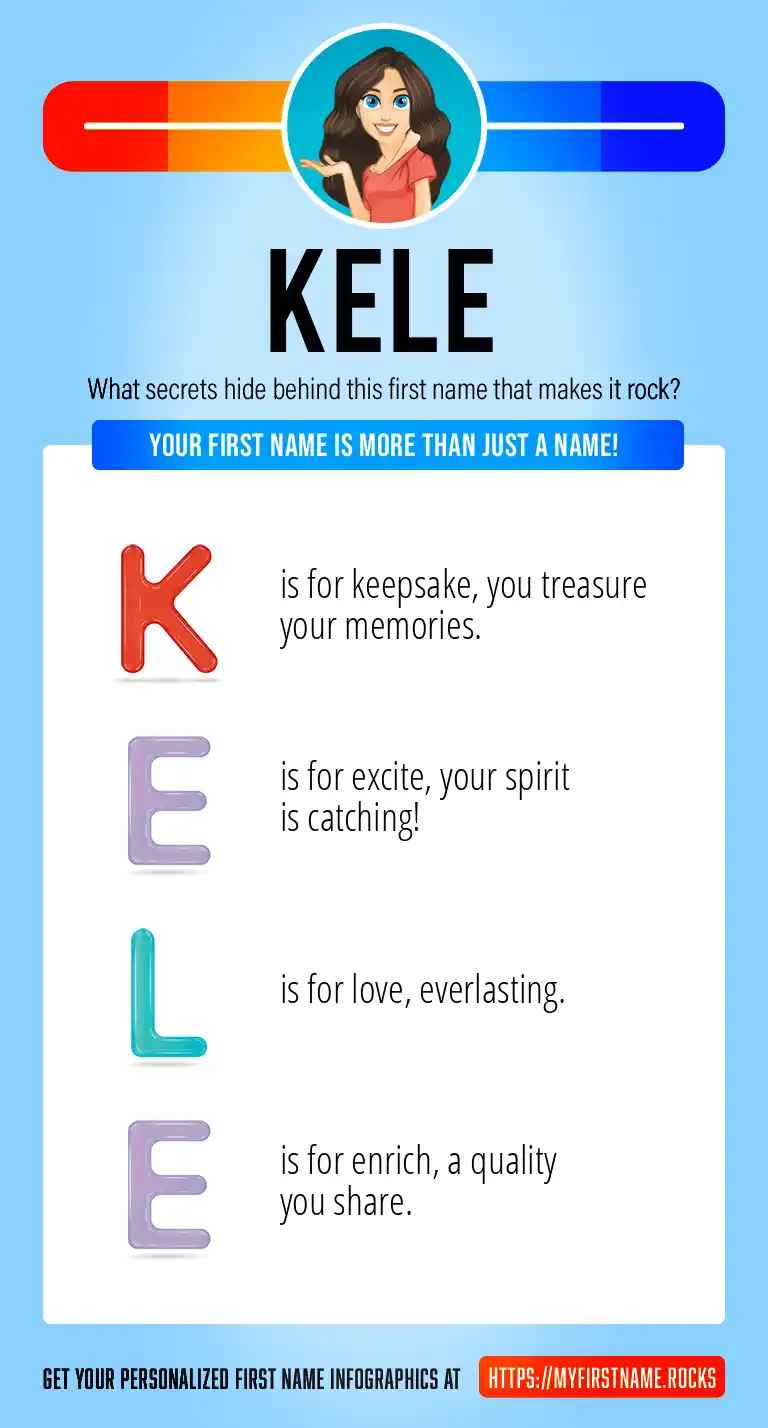 KELE

What secrets hide behind this first name that makes it rock?

YOUR FIRST NAME IS MORE THAN JUST A NAME!

K is for keepsake, you treasure your memories.

E is for excite, your spirit is catching!

L is for love, everlasting.

E is for enrich, a quality you share.

GET YOUR PERSONALIZED FIRST NAME INFOGRAPHICS AT HTTPS://MYFIRSTNAME.ROCKS