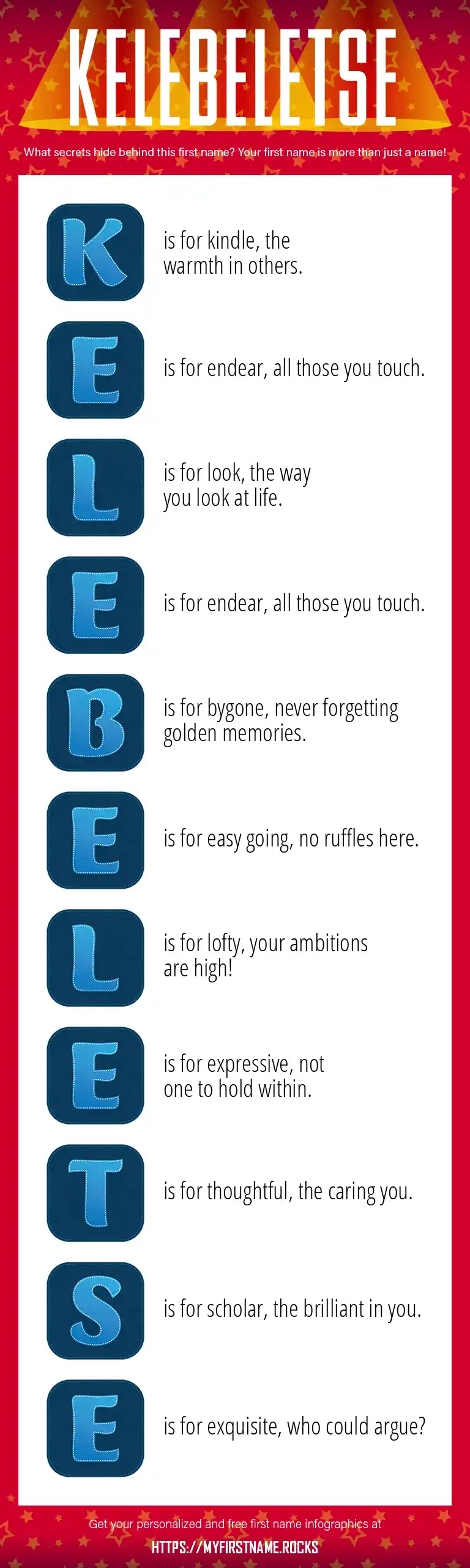 KELEBELETSE

What secrets hide behind this first name? Your first name is more than just a name!

K is for kindle, the warmth in others.

E is for endear, all those you touch.

L is for look, the way you look at life.

E is for endear, all those you touch.

B is for bygone, never forgetting golden memories.

E is for easy going, no ruffles here.

L is for lofty, your ambitions are high!

E is for expressive, not one to hold within.

T is for thoughtful, the caring you.

S is for scholar, the brilliant in you.

E is for exquisite, who could argue?

Get your personalized and free first name infographics at
HTTPS://MYFIRSTNAME.ROCKS