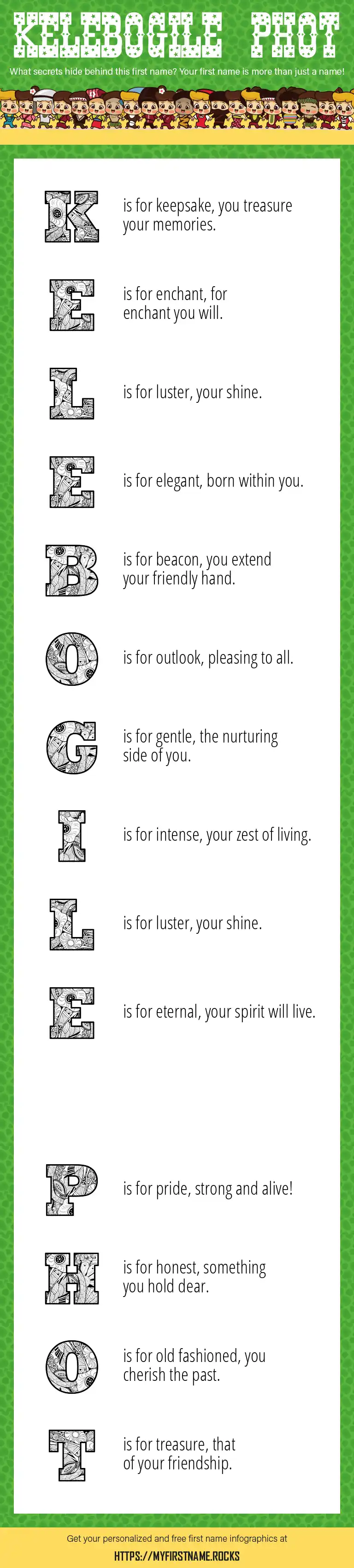 KELEBOGILE PHOT

What secrets hide behind this first name? Your first name is more than just a name!

K is for keepsake, you treasure your memories.

E is for enchant, for enchant you will.

L is for luster, your shine.

E is for elegant, born within you.

B is for beacon, you extend your friendly hand.

O is for outlook, pleasing to all.

G is for gentle, the nurturing side of you.

I is for intense, your zest of living.

L is for luster, your shine.

E is for eternal, your spirit will live.

P is for pride, strong and alive!

H is for honest, something you hold dear.

O is for old fashioned, you cherish the past.

T is for treasure, that of your friendship.

Get your personalized and free first name infographics at

HTTPS://MYFIRSTNAME.ROCKS