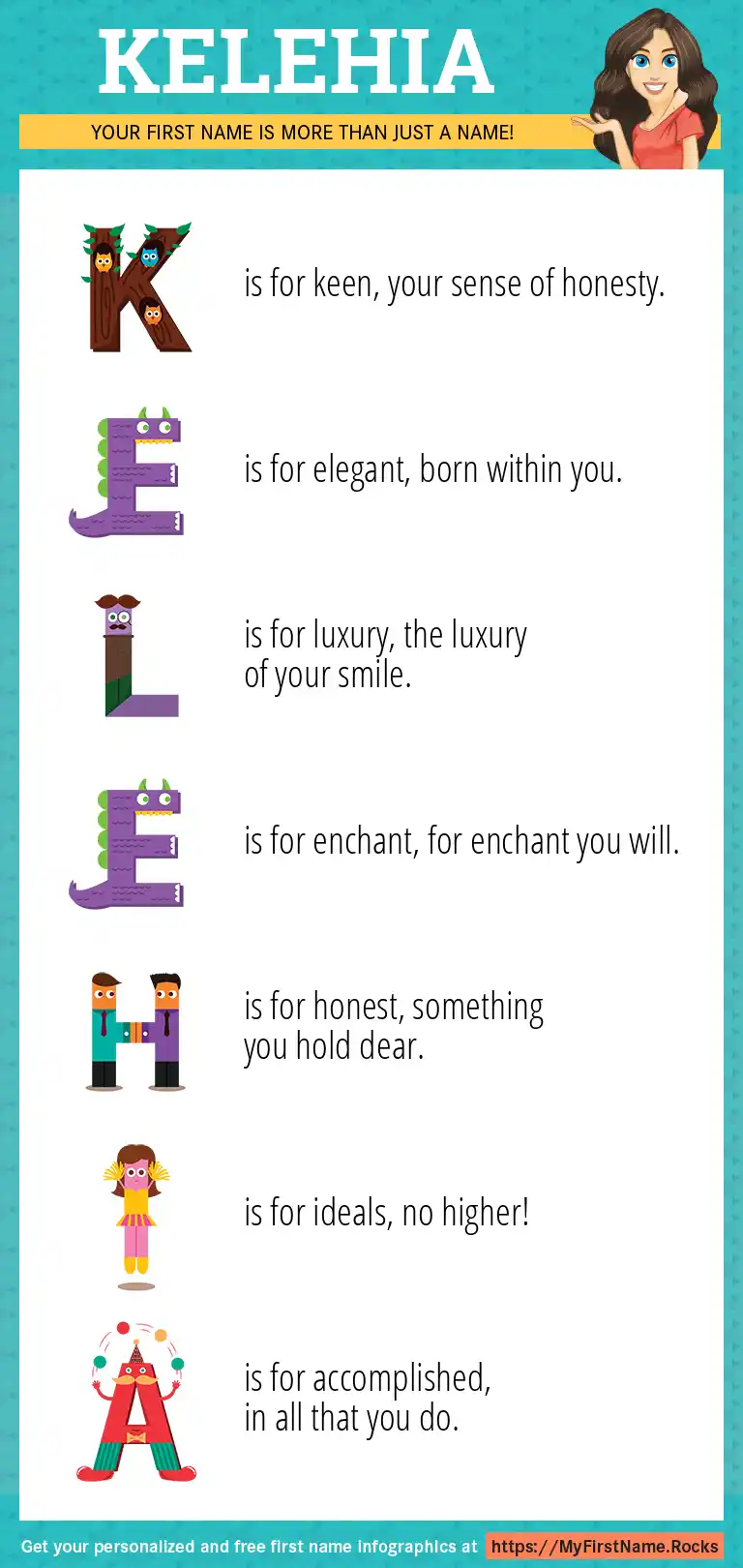 KELEHIA

YOUR FIRST NAME IS MORE THAN JUST A NAME!

K is for keen, your sense of honesty.

E is for elegant, born within you.

L is for luxury, the luxury of your smile.

E is for enchant, for enchant you will.

H is for honest, something you hold dear.

I is for ideals, no higher!

A is for accomplished, in all that you do.

Get your personalized and free first name infographics at https://MyFirstName.Rocks