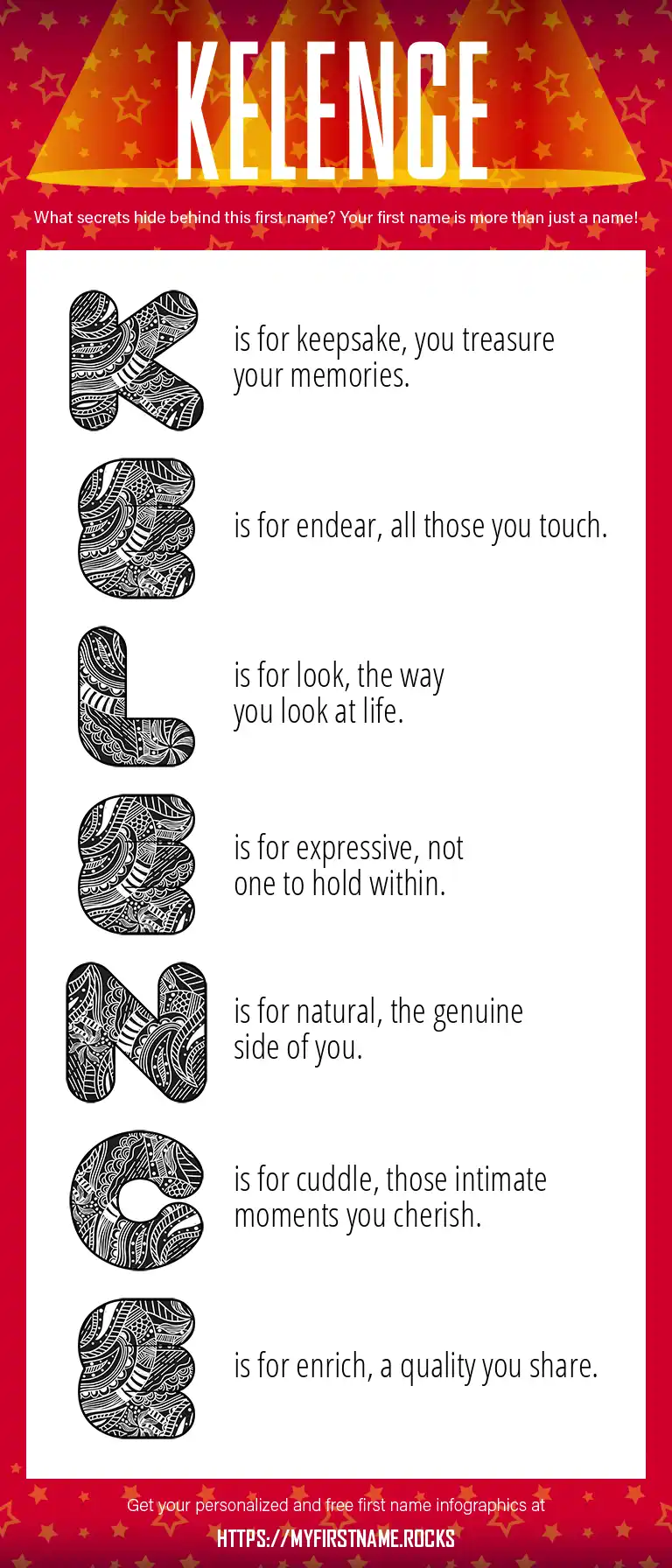 KELENCE

What secrets hide behind this first name? Your first name is more than just a name!

K is for keepsake, you treasure your memories.

E is for endear, all those you touch.

L is for look, the way you look at life.

E is for expressive, not one to hold within.

N is for natural, the genuine side of you.

C is for cuddle, those intimate moments you cherish.

E is for enrich, a quality you share.

Get your personalized and free first name infographics at

HTTPS://MYFIRSTNAME.ROCKS