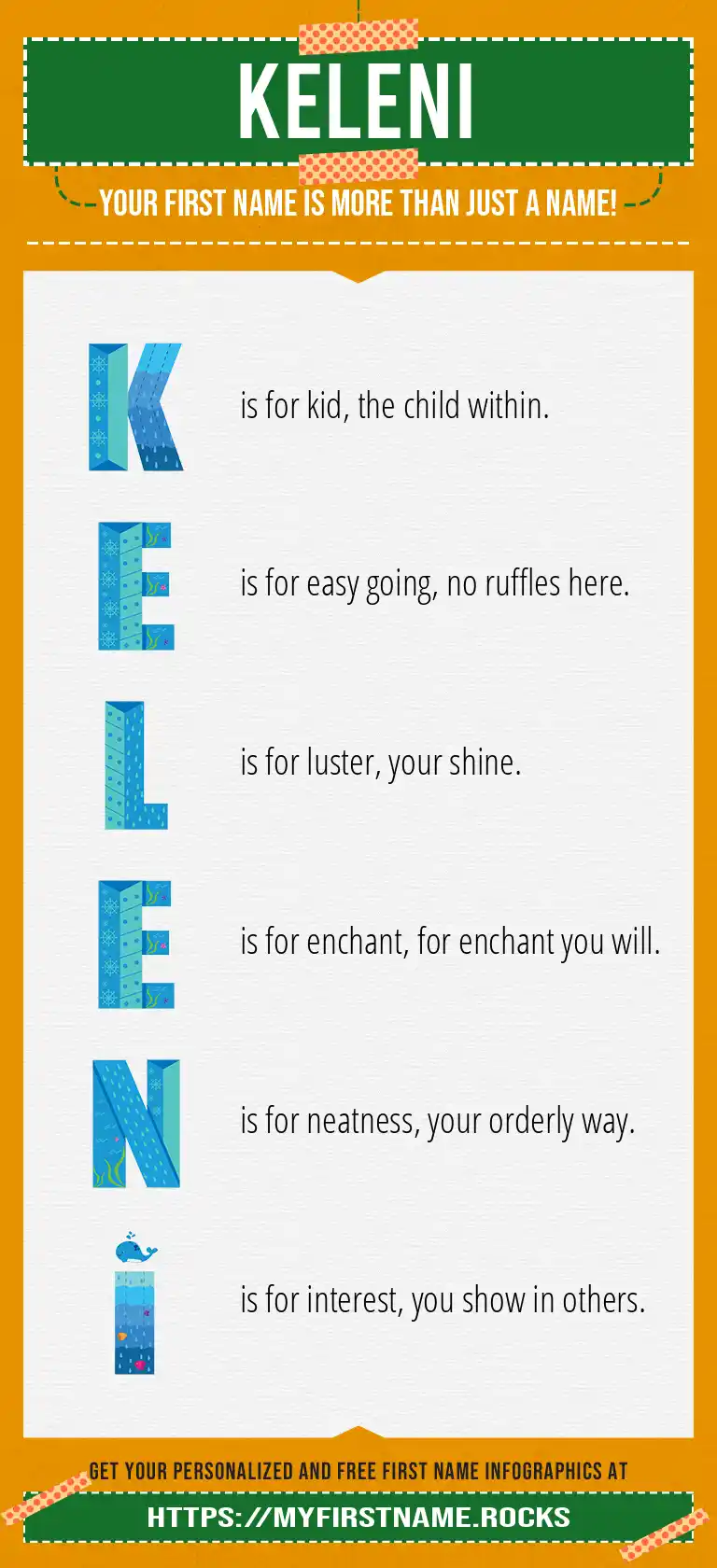 KELENI

YOUR FIRST NAME IS MORE THAN JUST A NAME!

K is for kid, the child within.

E is for easy going, no ruffles here.

L is for luster, your shine.

E is for enchant, for enchant you will.

N is for neatness, your orderly way.

I is for interest, you show in others.

GET YOUR PERSONALIZED AND FREE FIRST NAME INFOGRAPHICS AT

HTTPS://MYFIRSTNAME.ROCKS