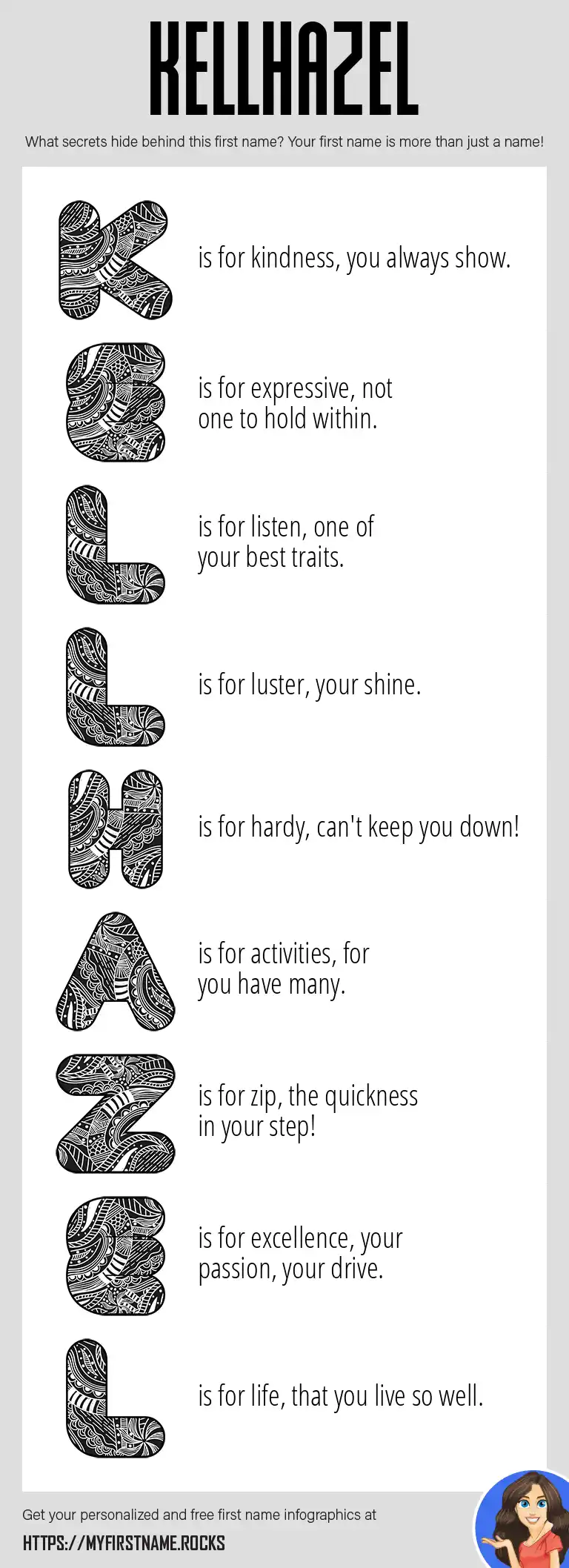 KELLHAZEL

What secrets hide behind this first name? Your first name is more than just a name!

K is for kindness, you always show.

E is for expressive, not one to hold within.

L is for listen, one of your best traits.

L is for luster, your shine.

H is for hardy, can't keep you down!

A is for activities, for you have many.

Z is for zip, the quickness in your step!

E is for excellence, your passion, your drive.

L is for life, that you live so well.

Get your personalized and free first name infographics at

HTTPS://MYFIRSTNAME.ROCKS