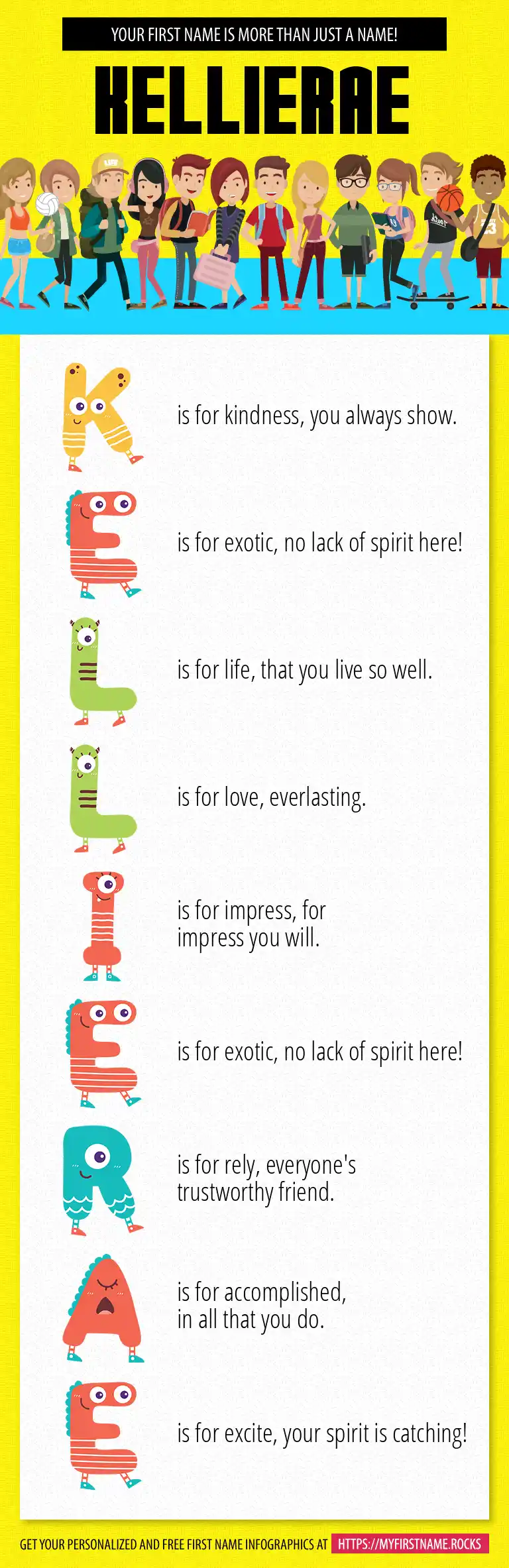 YOUR FIRST NAME IS MORE THAN JUST A NAME!

KELLIERAE

K is for kindness, you always show.

E is for exotic, no lack of spirit here!

L is for life, that you live so well.

L is for love, everlasting.

I is for impress, for impress you will.

E is for exotic, no lack of spirit here!

R is for rely, everyone's trustworthy friend.

A is for accomplished, in all that you do.

E is for excite, your spirit is catching!

GET YOUR PERSONALIZED AND FREE FIRST NAME INFOGRAPHICS AT HTTPS://MYFIRSTNAME.ROCKS