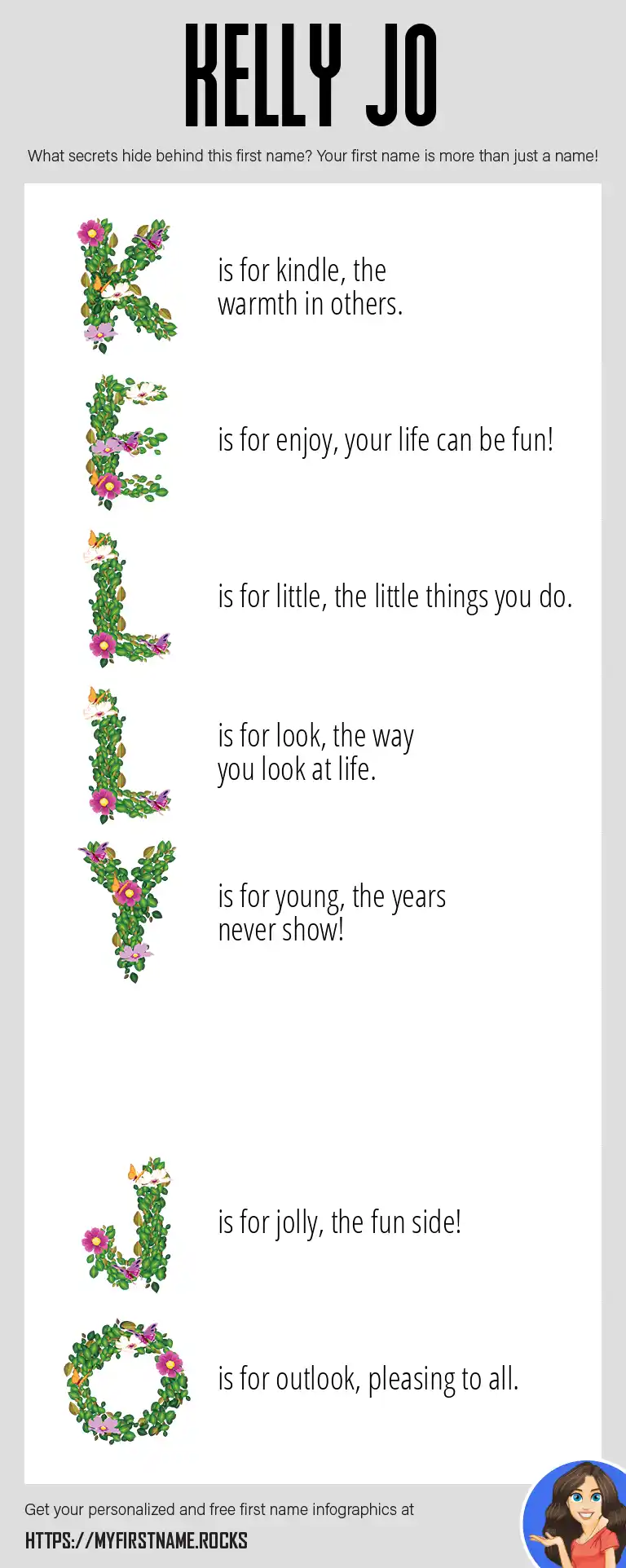 KELLY JO

What secrets hide behind this first name? Your first name is more than just a name!

K is for kindle, the warmth in others.

E is for enjoy, your life can be fun!

L is for little, the little things you do.

L is for look, the way you look at life.

Y is for young, the years never show!

J is for jolly, the fun side!

O is for outlook, pleasing to all.

Get your personalized and free first name infographics at

HTTPS://MYFIRSTNAME.ROCKS