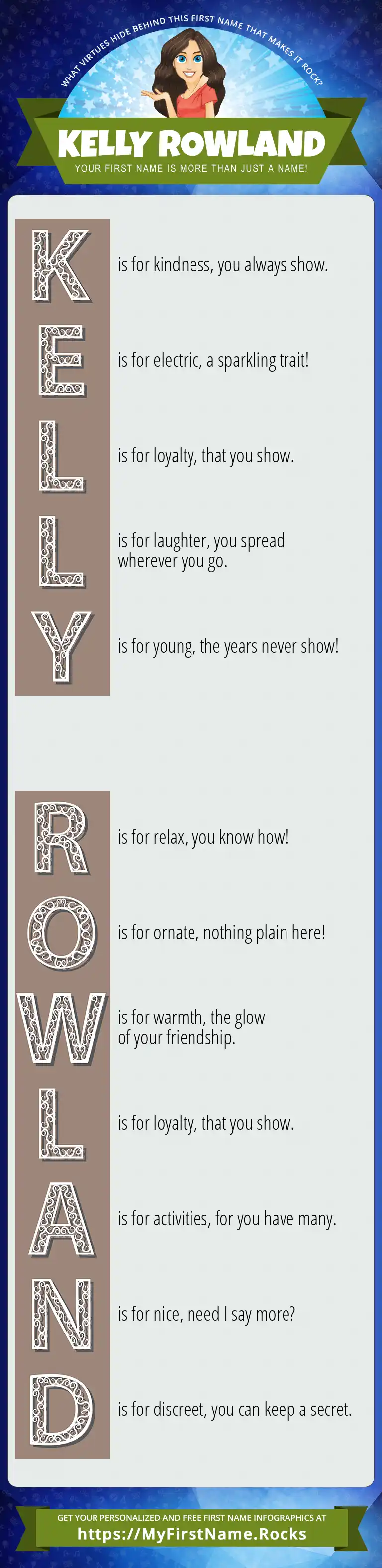 WHAT VIRTUES HIDE BEHIND THIS FIRST NAME THAT MAKES IT ROCK?

KELLY ROWLAND

YOUR FIRST NAME IS MORE THAN JUST A NAME!

K is for kindness, you always show.

E is for electric, a sparkling trait!

L is for loyalty, that you show.

L is for laughter, you spread wherever you go.

Y is for young, the years never show!

R is for relax, you know how!

O is for ornate, nothing plain here!

W is for warmth, the glow of your friendship.

L is for loyalty, that you show.

A is for activities, for you have many.

N is for nice, need I say more?

D is for discreet, you can keep a secret.

GET YOUR PERSONALIZED AND FREE FIRST NAME INFOGRAPHICS AT

https://MyFirstName.Rocks