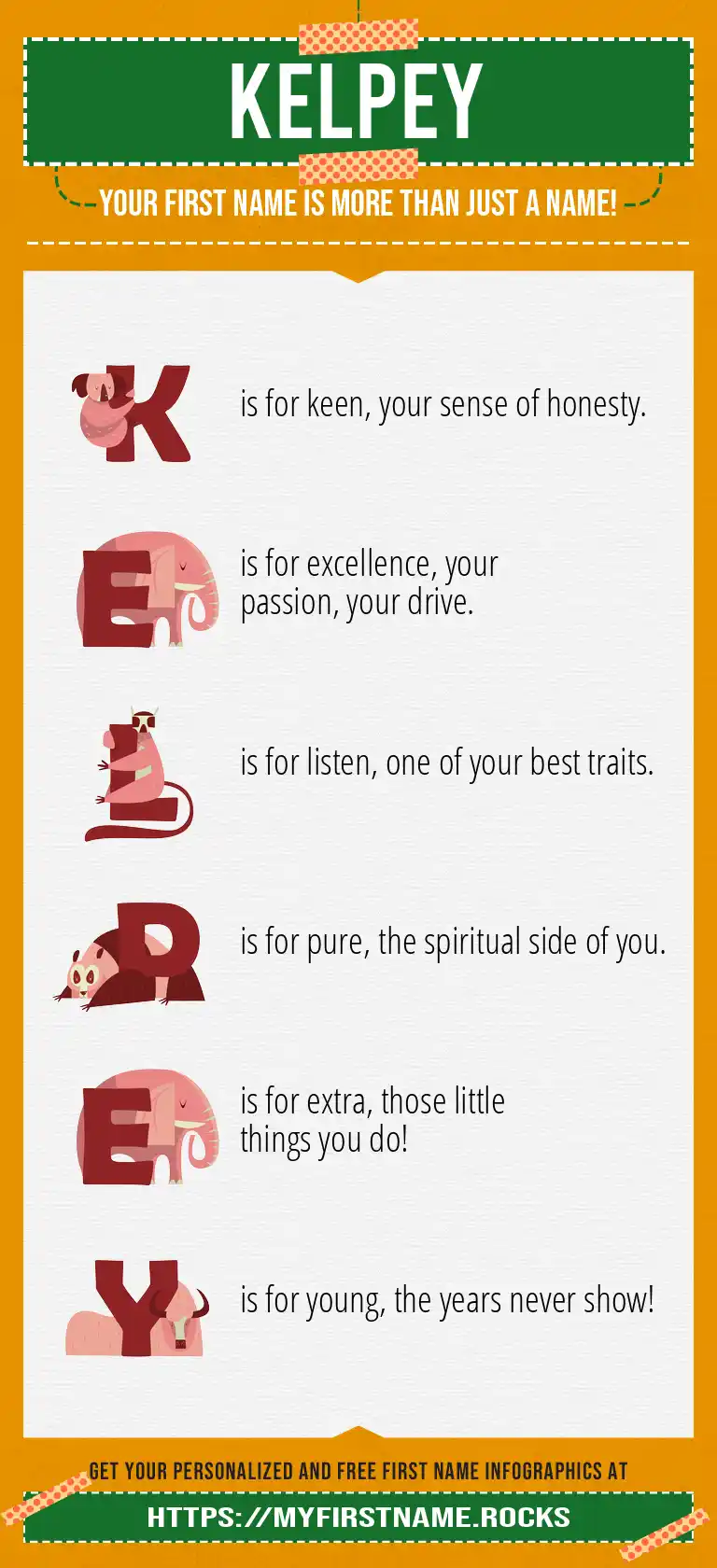 KELPEY

YOUR FIRST NAME IS MORE THAN JUST A NAME!

K is for keen, your sense of honesty.

E is for excellence, your passion, your drive.

L is for listen, one of your best traits.

P is for pure, the spiritual side of you.

E is for extra, those little things you do!

Y is for young, the years never show!

GET YOUR PERSONALIZED AND FREE FIRST NAME INFOGRAPHICS AT

HTTPS://MYFIRSTNAME.ROCKS