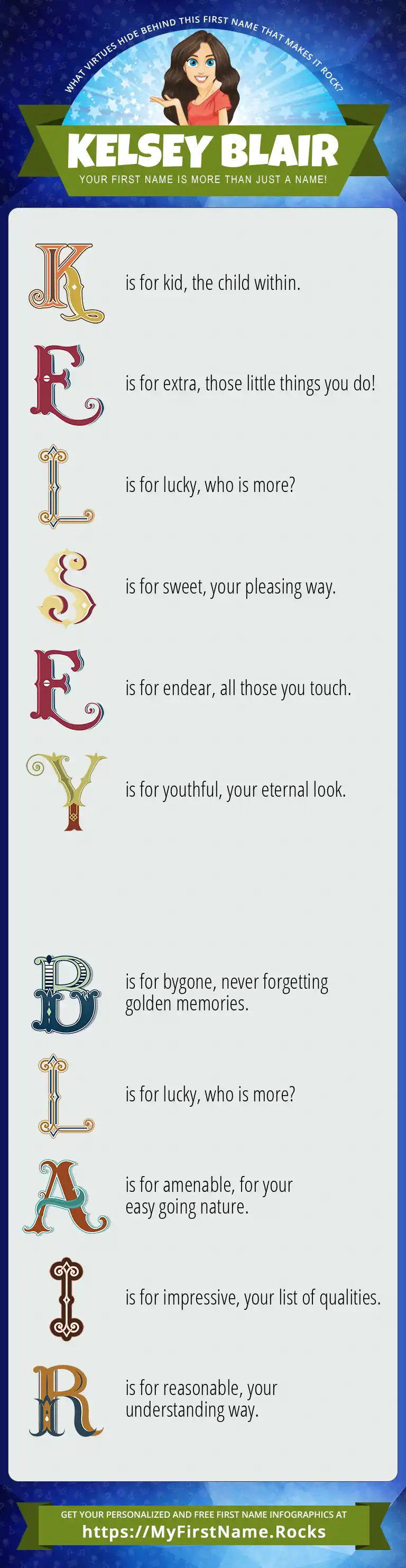 WHAT VIRTUES HIDE BEHIND THIS FIRST NAME THAT MAKES IT ROCK?

KELSEY BLAIR

YOUR FIRST NAME IS MORE THAN JUST A NAME!

K is for kid, the child within.

E is for extra, those little things you do!

L is for lucky, who is more?

S is for sweet, your pleasing way.

E is for endear, all those you touch.

Y is for youthful, your eternal look.

B is for bygone, never forgetting golden memories.

L is for lucky, who is more?

A is for amenable, for your easy going nature.

I is for impressive, your list of qualities.

R is for reasonable, your understanding way.

GET YOUR PERSONALIZED AND FREE FIRST NAME INFOGRAPHICS AT

https://MyFirstName.Rocks