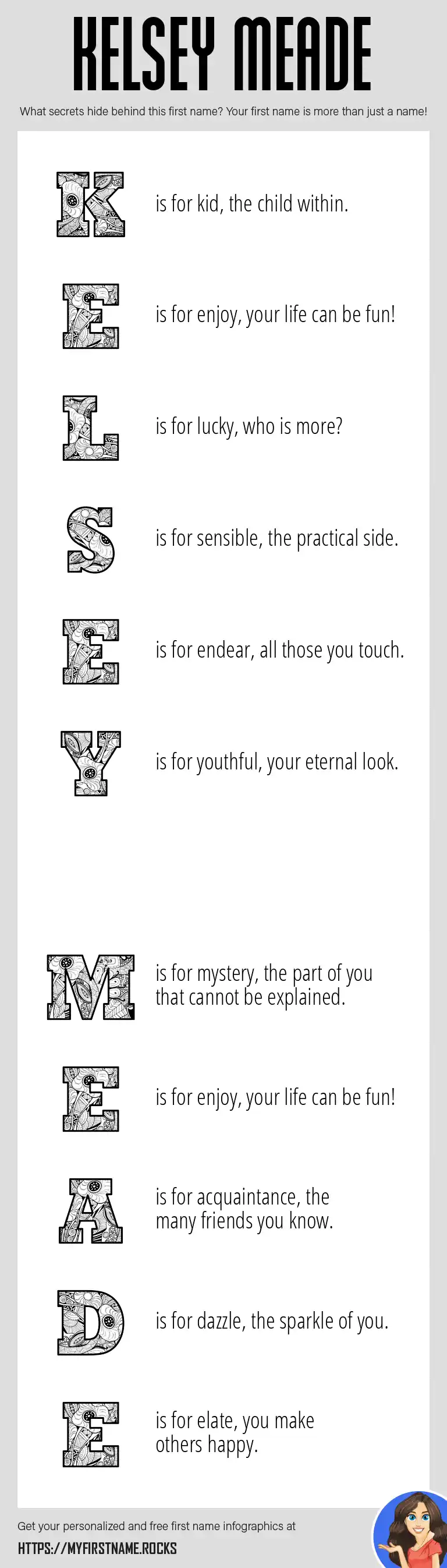 KELSEY MEADE

What secrets hide behind this first name? Your first name is more than just a name!

K is for kid, the child within.

E is for enjoy, your life can be fun!

L is for lucky, who is more?

S is for sensible, the practical side.

E is for endear, all those you touch.

Y is for youthful, your eternal look.

M is for mystery, the part of you that cannot be explained.

E is for enjoy, your life can be fun!

A is for acquaintance, the many friends you know.

D is for dazzle, the sparkle of you.

E is for elate, you make others happy.

Get your personalized and free first name infographics at

HTTPS://MYFIRSTNAME.ROCKS