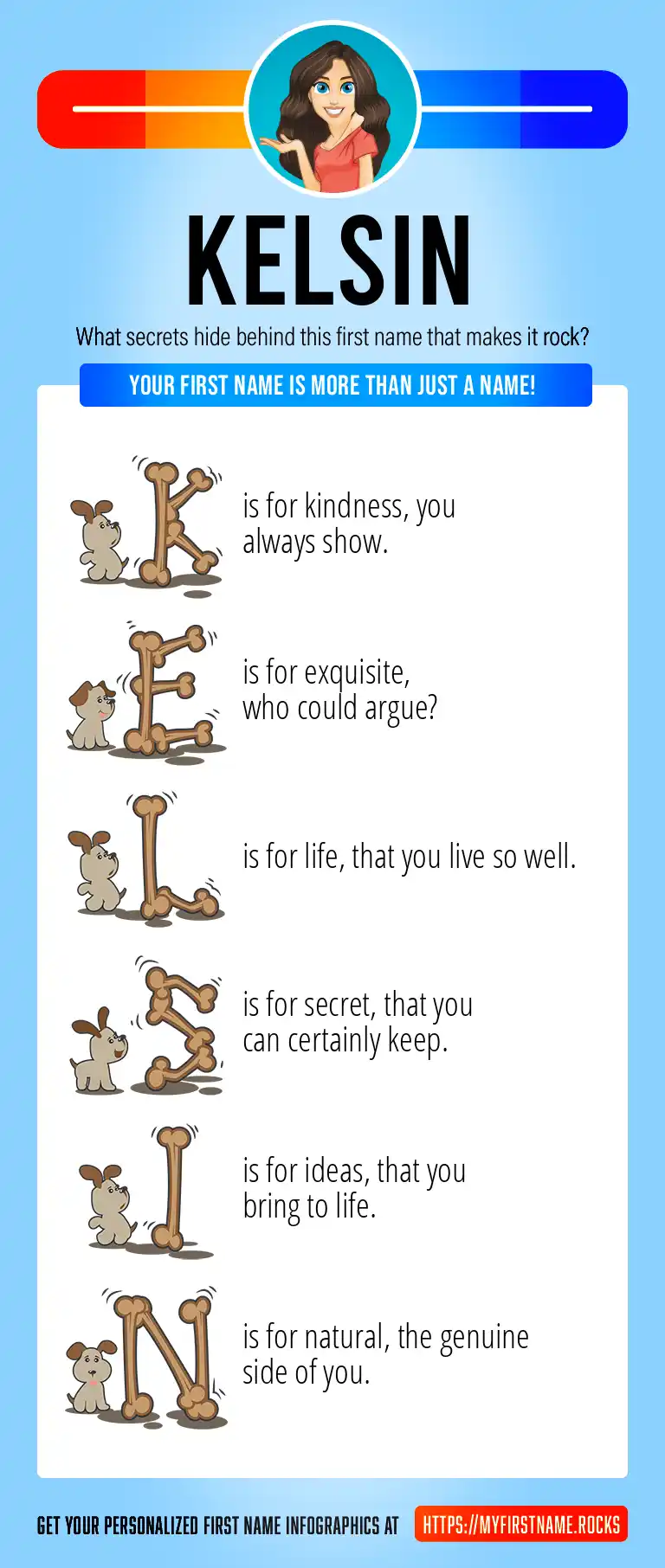 KELSIN

What secrets hide behind this first name that makes it rock?

YOUR FIRST NAME IS MORE THAN JUST A NAME!

K is for kindness, you always show.

E is for exquisite, who could argue?

L is for life, that you live so well.

S is for secret, that you can certainly keep.

I is for ideas, that you bring to life.

N is for natural, the genuine side of you.

GET YOUR PERSONALIZED FIRST NAME INFOGRAPHICS AT HTTPS://MYFIRSTNAME.ROCKS