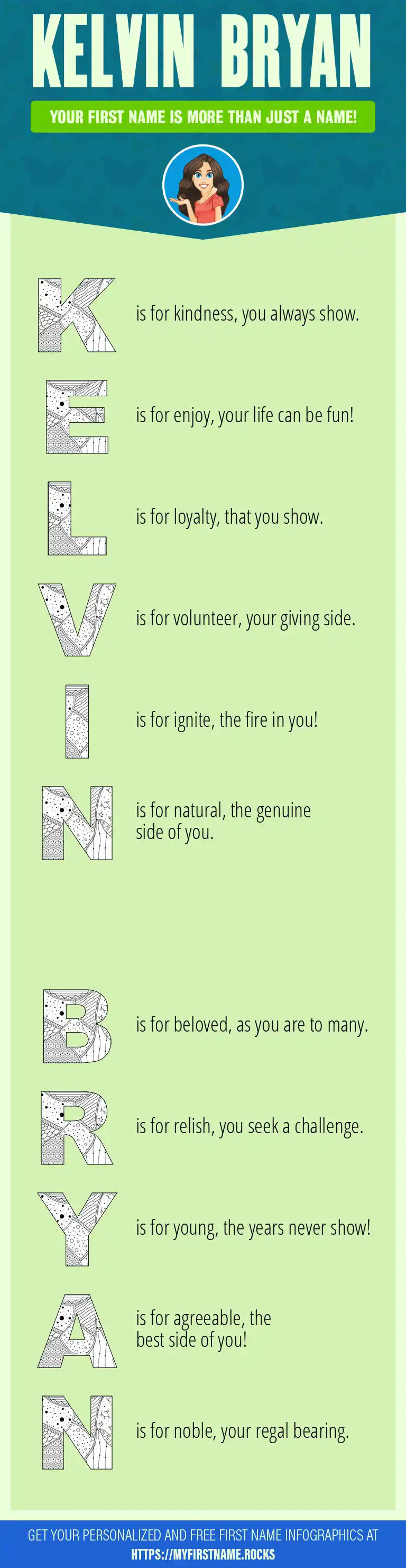 KELVIN BRYAN

YOUR FIRST NAME IS MORE THAN JUST A NAME!

K is for kindness, you always show.

E is for enjoy, your life can be fun!

L is for loyalty, that you show.

V is for volunteer, your giving side.

I is for ignite, the fire in you!

N is for natural, the genuine side of you.

B is for beloved, as you are to many.

R is for relish, you seek a challenge.

Y is for young, the years never show!

A is for agreeable, the best side of you!

N is for noble, your regal bearing.

GET YOUR PERSONALIZED AND FREE FIRST NAME INFOGRAPHICS AT HTTPS://MYFIRSTNAME.ROCKS