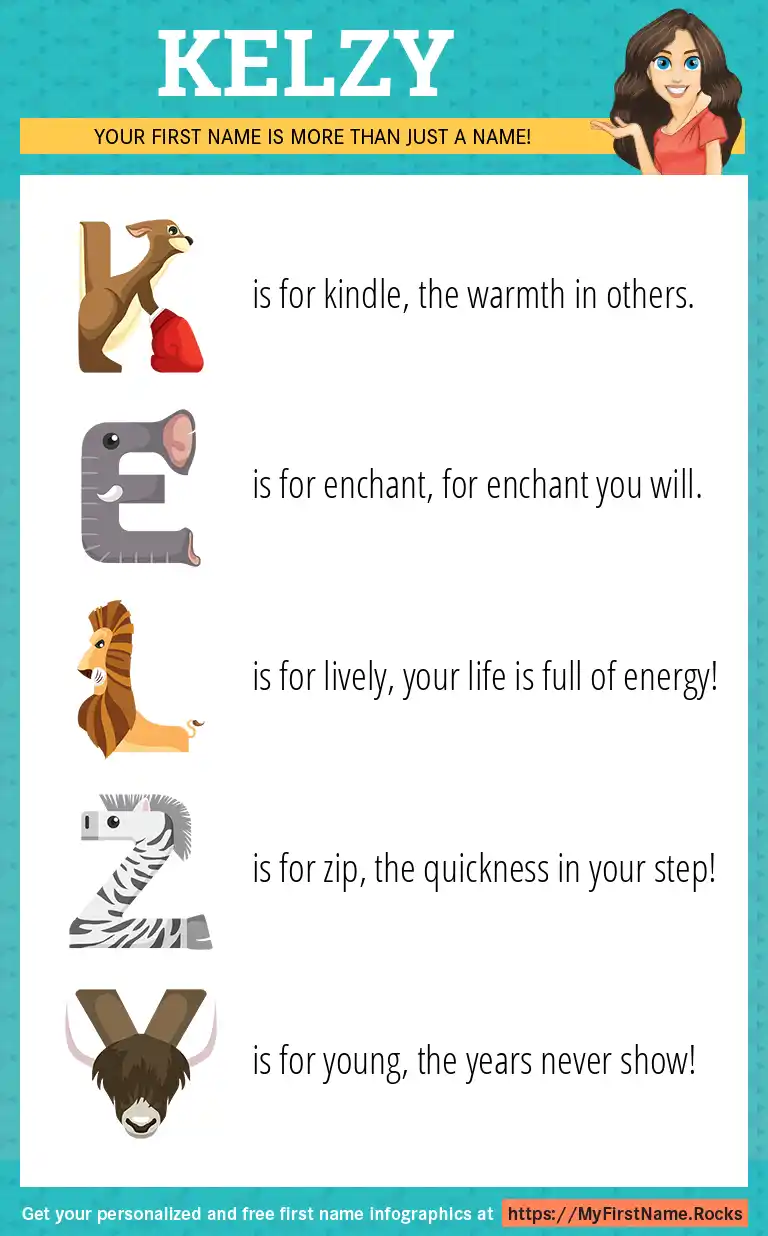 KELZY

YOUR FIRST NAME IS MORE THAN JUST A NAME!

K is for kindle, the warmth in others.

E is for enchant, for enchant you will.

L is for lively, your life is full of energy!

Z is for zip, the quickness in your step!

Y is for young, the years never show!

Get your personalized and free first name infographics at https://MyFirstName.Rocks