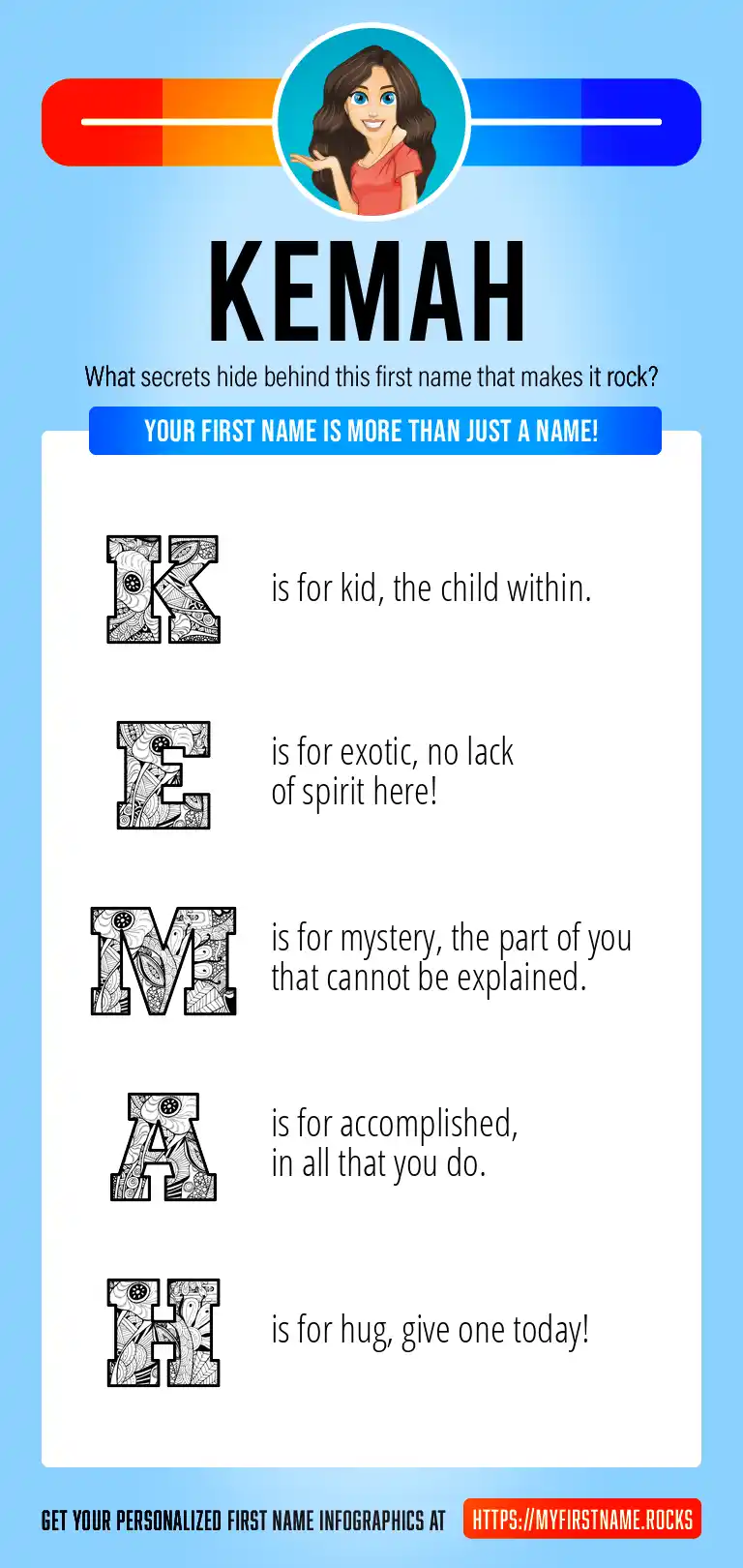 KEMAH

What secrets hide behind this first name that makes it rock?

YOUR FIRST NAME IS MORE THAN JUST A NAME!

K is for kid, the child within.

E is for exotic, no lack of spirit here!

M is for mystery, the part of you that cannot be explained.

A is for accomplished, in all that you do.

H is for hug, give one today!

GET YOUR PERSONALIZED FIRST NAME INFOGRAPHICS AT HTTPS://MYFIRSTNAME.ROCKS