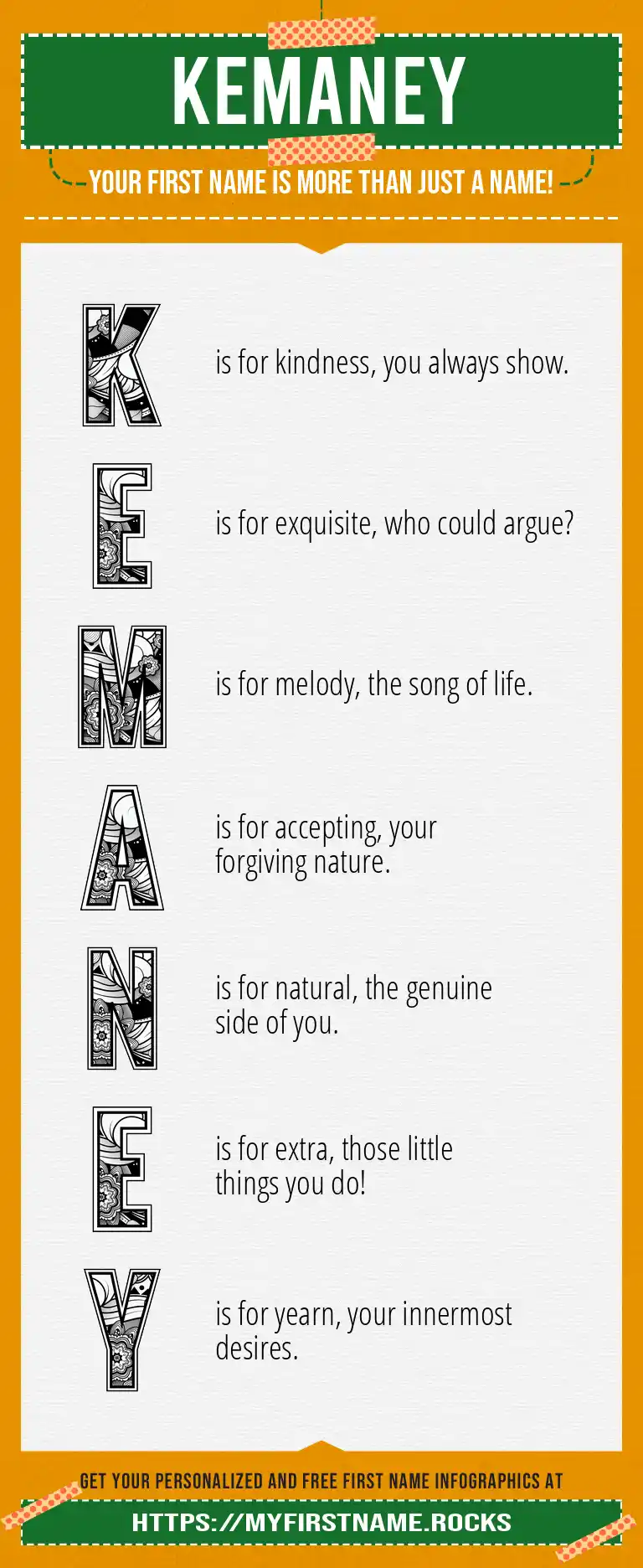 KEMANEY

YOUR FIRST NAME IS MORE THAN JUST A NAME!

K is for kindness, you always show.

E is for exquisite, who could argue?

M is for melody, the song of life.

A is for accepting, your forgiving nature.

N is for natural, the genuine side of you.

E is for extra, those little things you do!

Y is for yearn, your innermost desires.

GET YOUR PERSONALIZED AND FREE FIRST NAME INFOGRAPHICS AT

HTTPS://MYFIRSTNAME.ROCKS