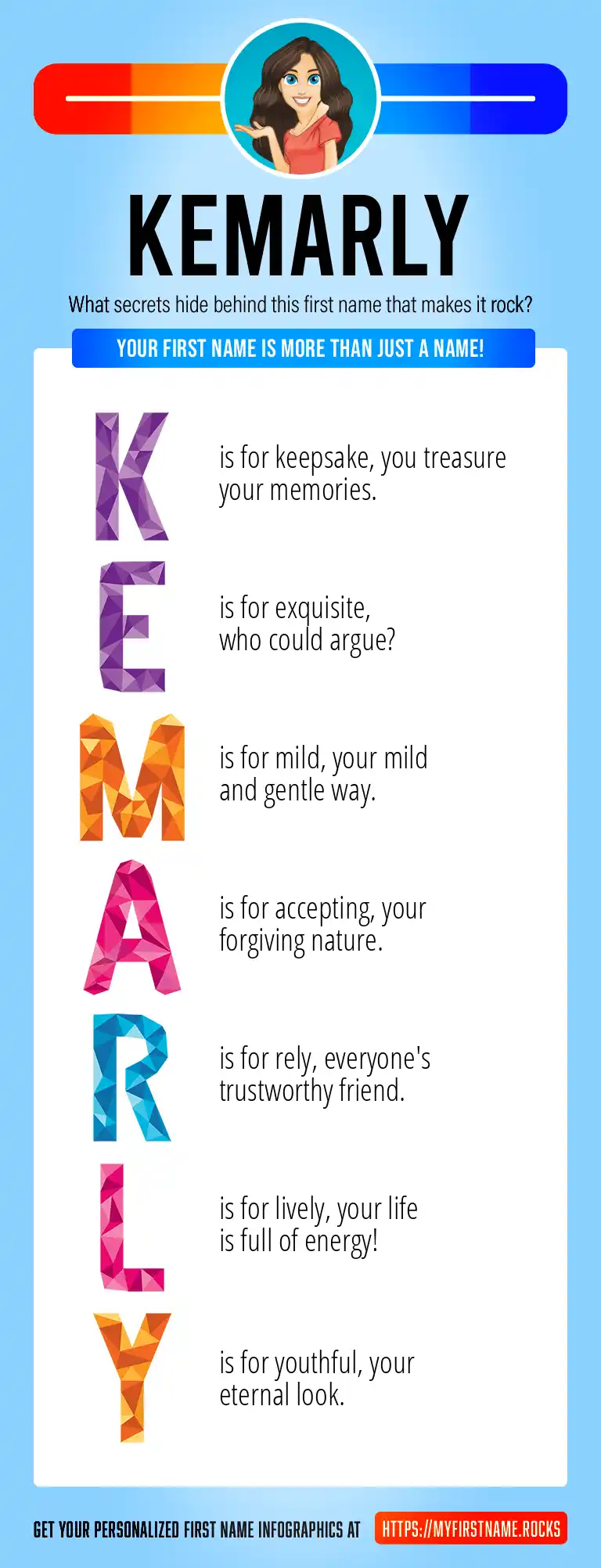 KEMARLY

What secrets hide behind this first name that makes it rock?

YOUR FIRST NAME IS MORE THAN JUST A NAME!

K is for keepsake, you treasure your memories.

E is for exquisite, who could argue?

M is for mild, your mild and gentle way.

A is for accepting, your forgiving nature.

R is for rely, everyone's trustworthy friend.

L is for lively, your life is full of energy!

Y is for youthful, your eternal look.

GET YOUR PERSONALIZED FIRST NAME INFOGRAPHICS AT HTTPS://MYFIRSTNAME.ROCKS