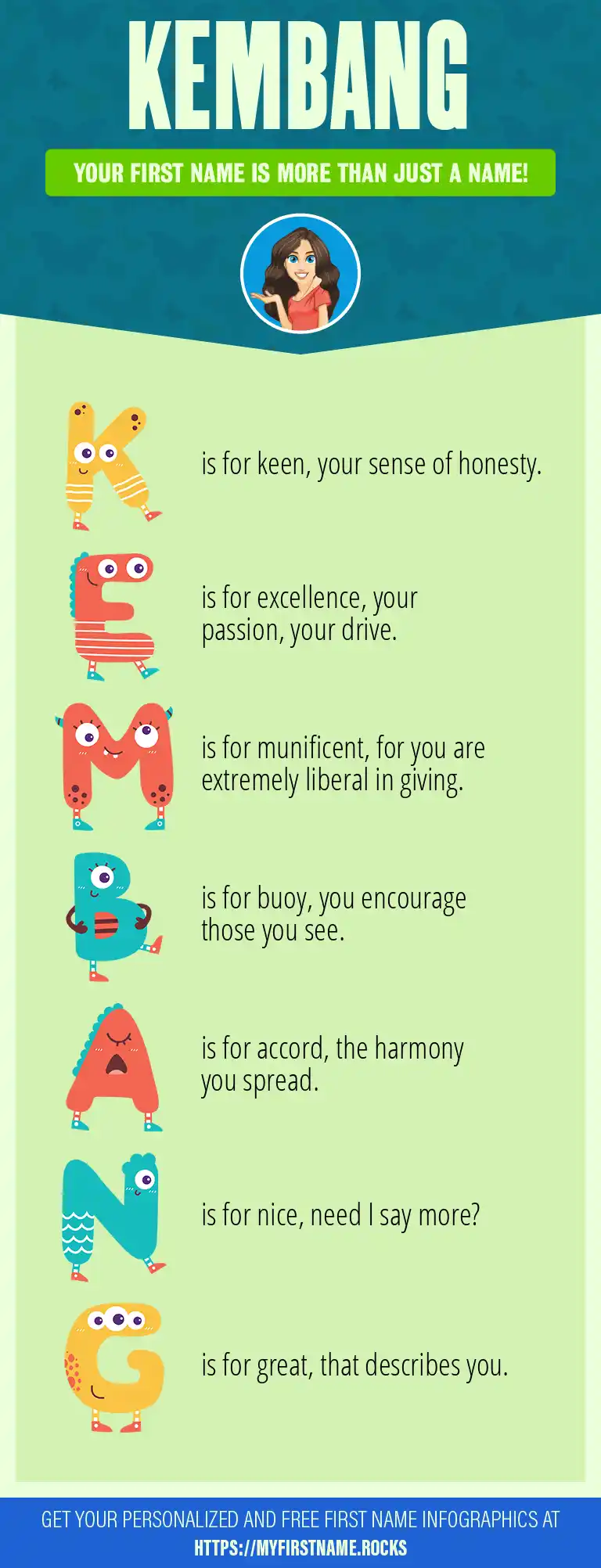 KEMBANG

YOUR FIRST NAME IS MORE THAN JUST A NAME!

K is for keen, your sense of honesty.

E is for excellence, your passion, your drive.

M is for munificent, for you are extremely liberal in giving.

B is for buoy, you encourage those you see.

A is for accord, the harmony you spread.

N is for nice, need I say more?

G is for great, that describes you.

GET YOUR PERSONALIZED AND FREE FIRST NAME INFOGRAPHICS AT HTTPS://MYFIRSTNAME.ROCKS