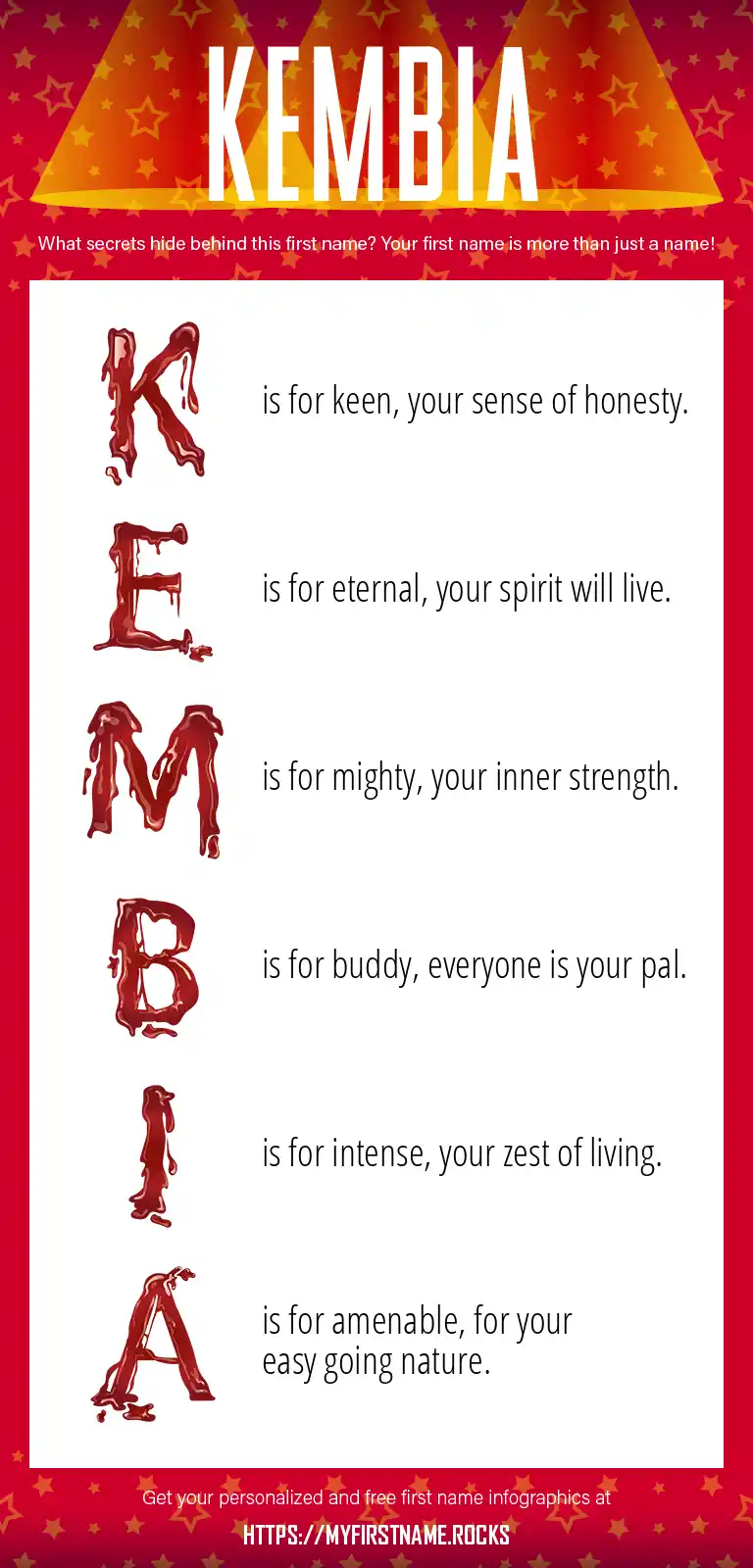 KEMBIA

What secrets hide behind this first name? Your first name is more than just a name!

K is for keen, your sense of honesty.

E is for eternal, your spirit will live.

M is for mighty, your inner strength.

B is for buddy, everyone is your pal.

I is for intense, your zest of living.

A is for amenable, for your easy going nature.

Get your personalized and free first name infographics at

HTTPS://MYFIRSTNAME.ROCKS