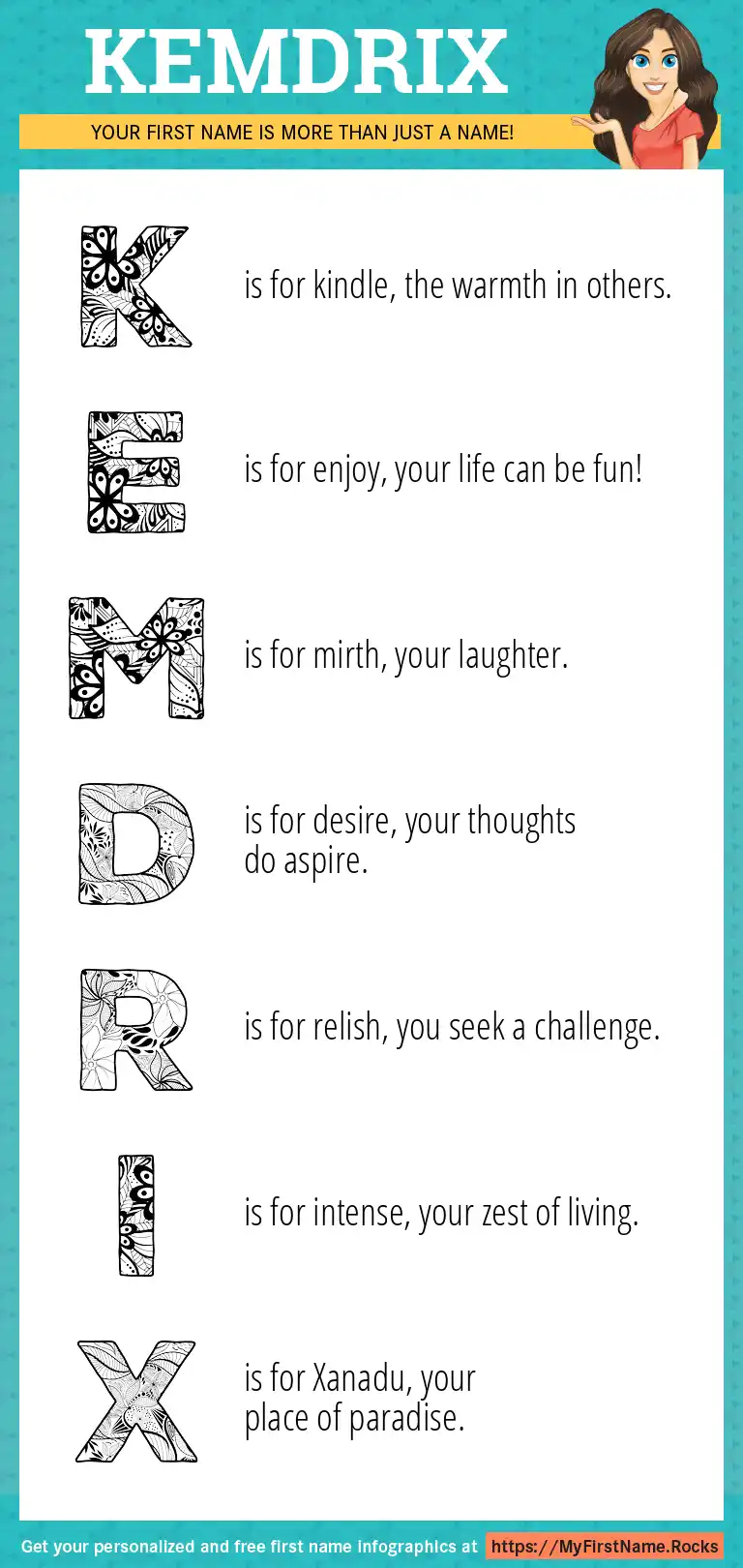 KEMDRIX

YOUR FIRST NAME IS MORE THAN JUST A NAME!

K is for kindle, the warmth in others.

E is for enjoy, your life can be fun!

M is for mirth, your laughter.

D is for desire, your thoughts do aspire.

R is for relish, you seek a challenge.

I is for intense, your zest of living.

X is for Xanadu, your place of paradise.

Get your personalized and free first name infographics at https://MyFirstName.Rocks