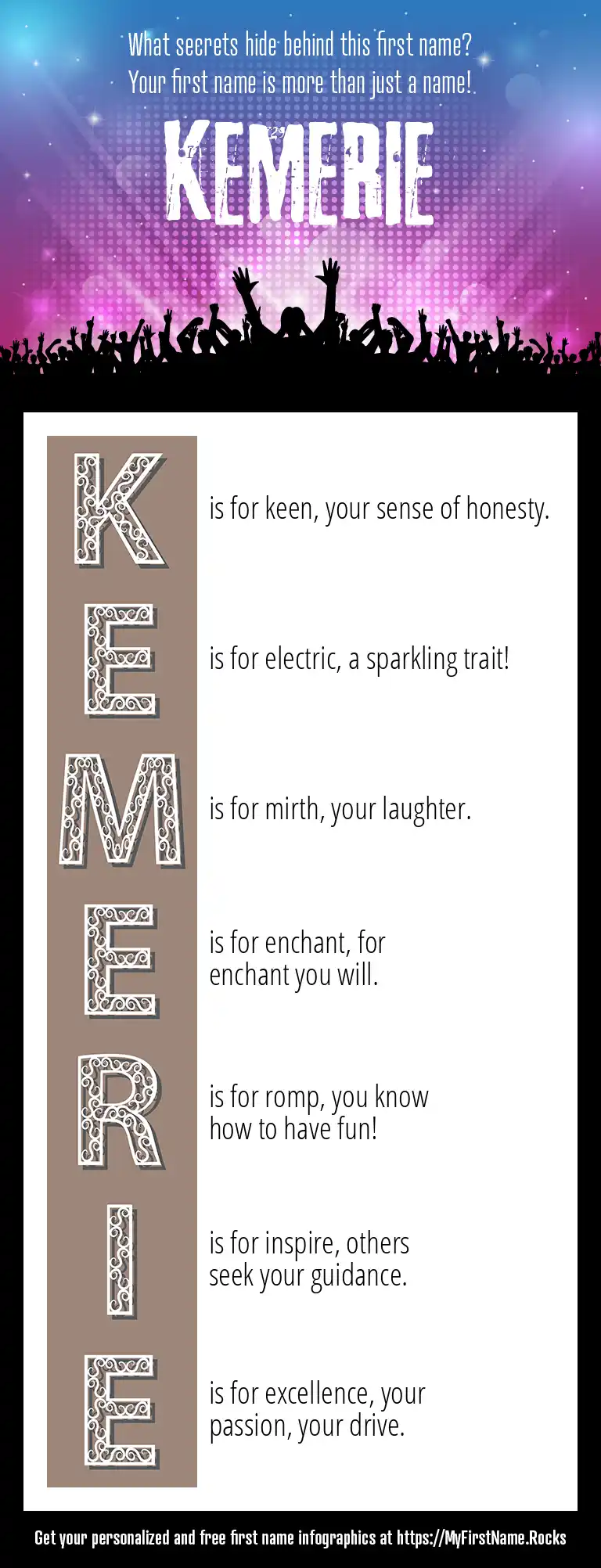 What secrets hide behind this first name?
Your first name is more than just a name!

KEMERIE

K is for keen, your sense of honesty.

E is for electric, a sparkling trait!

M is for mirth, your laughter.

E is for enchant, for enchant you will.

R is for romp, you know how to have fun!

I is for inspire, others seek your guidance.

E is for excellence, your passion, your drive.

Get your personalized and free first name infographics at https://MyFirstName.Rocks