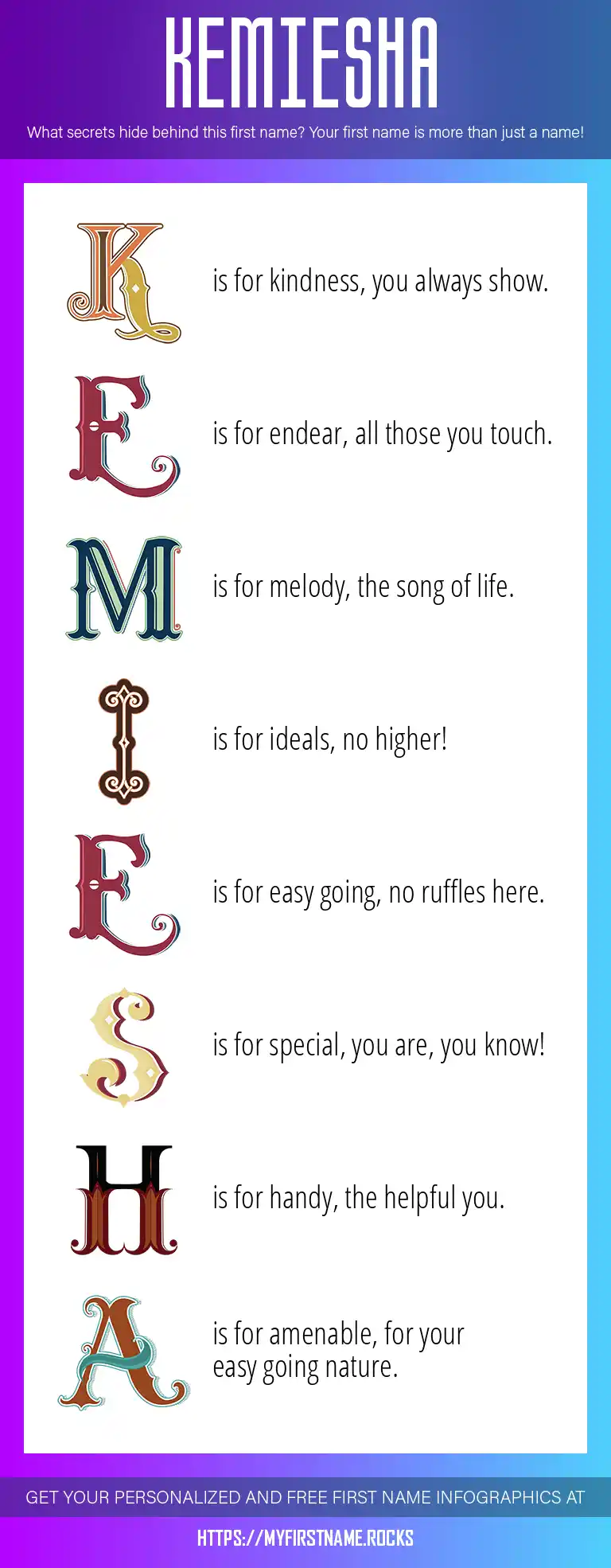 KEMIESHA

What secrets hide behind this first name? Your first name is more than just a name!

K is for kindness, you always show.

E is for endear, all those you touch.

M is for melody, the song of life.

I is for ideals, no higher!

E is for easy going, no ruffles here.

S is for special, you are, you know!

H is for handy, the helpful you.

A is for amenable, for your easy going nature.

GET YOUR PERSONALIZED AND FREE FIRST NAME INFOGRAPHICS AT

HTTPS://MYFIRSTNAME.ROCKS