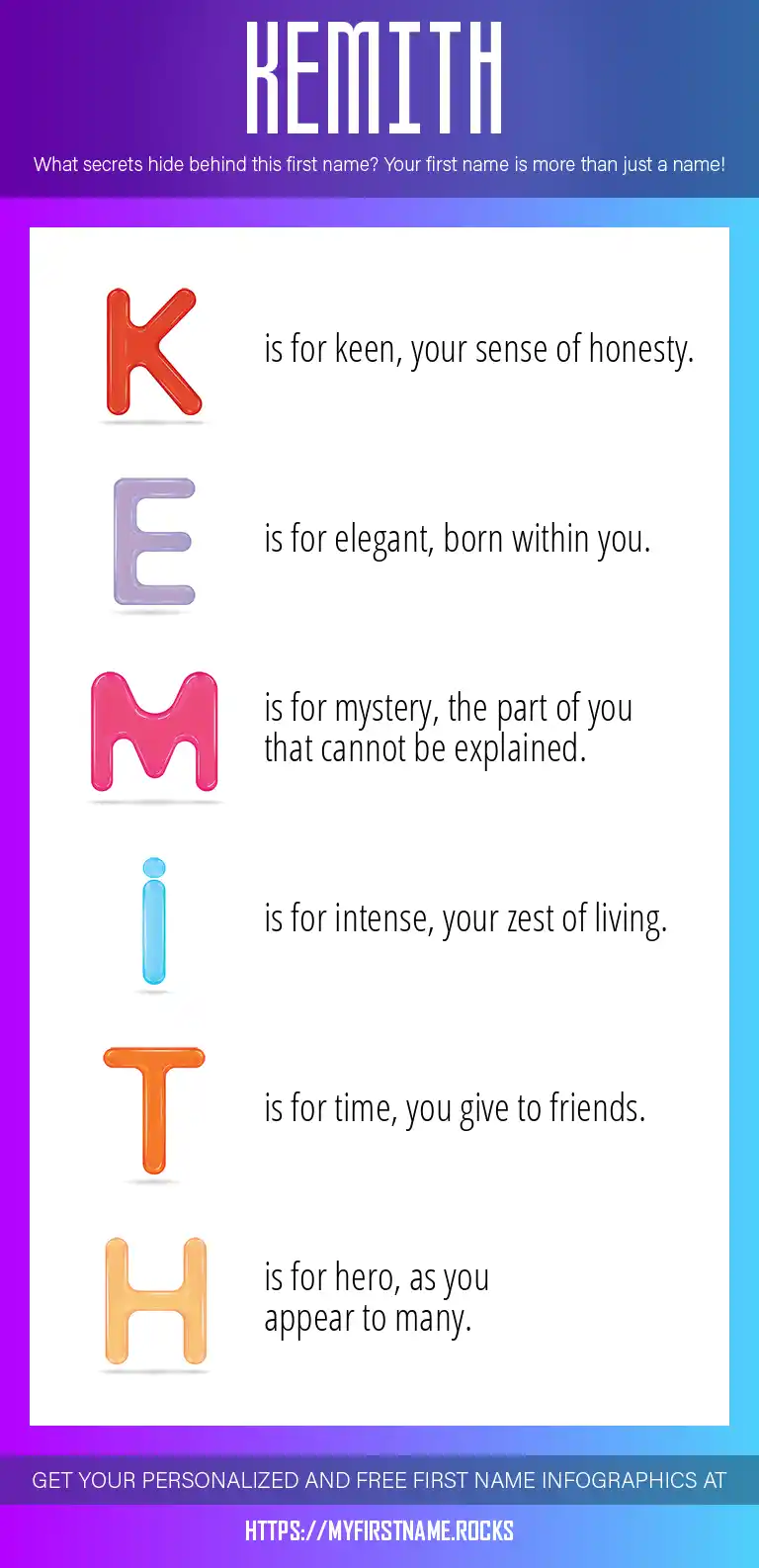 KEMITH

What secrets hide behind this first name? Your first name is more than just a name!

K

is for keen, your sense of honesty.

E

is for elegant, born within you.

M

is for mystery, the part of you that cannot be explained.

i

is for intense, your zest of living.

T

is for time, you give to friends.

H

is for hero, as you appear to many.

GET YOUR PERSONALIZED AND FREE FIRST NAME INFOGRAPHICS AT

HTTPS://MYFIRSTNAME.ROCKS