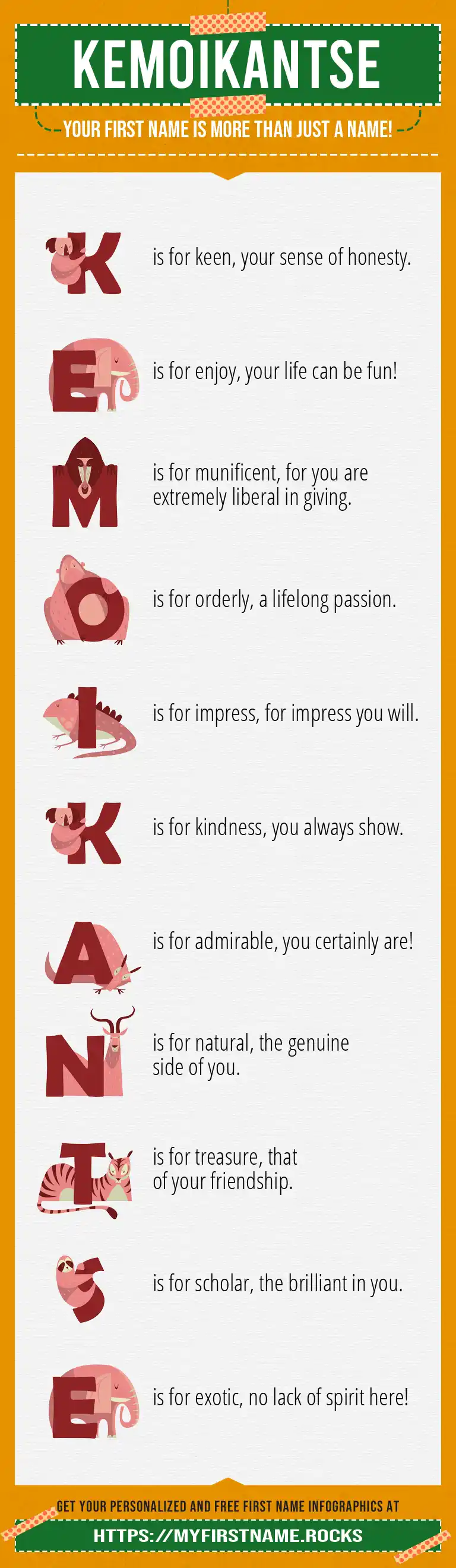 KEMOIKANTSE

YOUR FIRST NAME IS MORE THAN JUST A NAME!

K is for keen, your sense of honesty.

E is for enjoy, your life can be fun!

M is for munificent, for you are extremely liberal in giving.

O is for orderly, a lifelong passion.

I is for impress, for impress you will.

K is for kindness, you always show.

A is for admirable, you certainly are!

N is for natural, the genuine side of you.

T is for treasure, that of your friendship.

S is for scholar, the brilliant in you.

E is for exotic, no lack of spirit here!

GET YOUR PERSONALIZED AND FREE FIRST NAME INFOGRAPHICS AT

HTTPS://MYFIRSTNAME.ROCKS