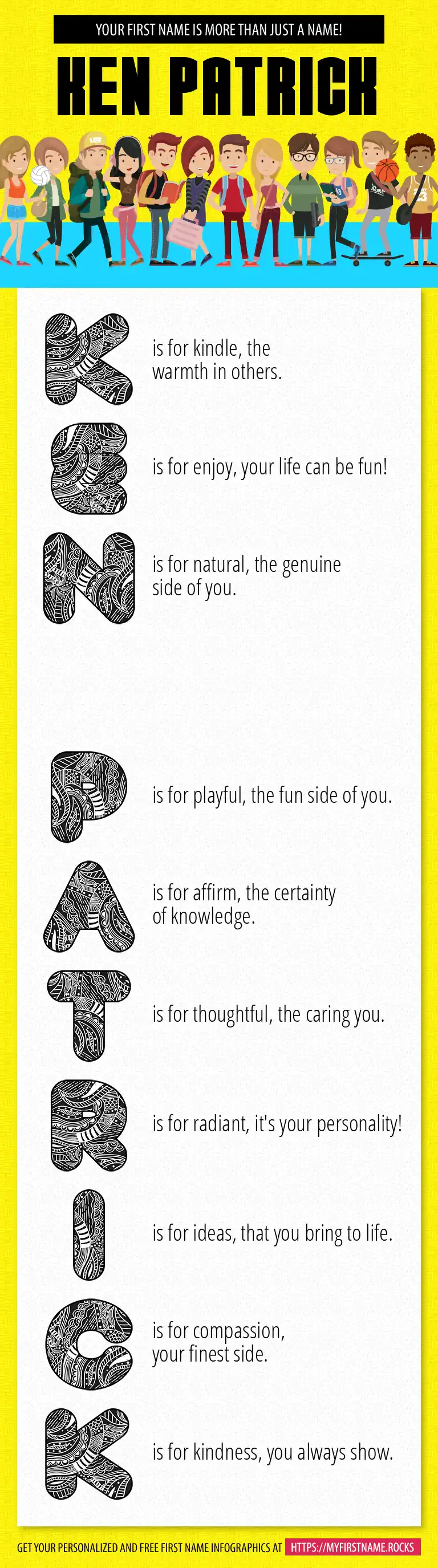 YOUR FIRST NAME IS MORE THAN JUST A NAME!

KEN PATRICK

K is for kindle, the warmth in others.

E is for enjoy, your life can be fun!

N is for natural, the genuine side of you.

P is for playful, the fun side of you.

A is for affirm, the certainty of knowledge.

T is for thoughtful, the caring you.

R is for radiant, it's your personality!

I is for ideas, that you bring to life.

C is for compassion, your finest side.

K is for kindness, you always show.

GET YOUR PERSONALIZED AND FREE FIRST NAME INFOGRAPHICS AT HTTPS://MYFIRSTNAME.ROCKS