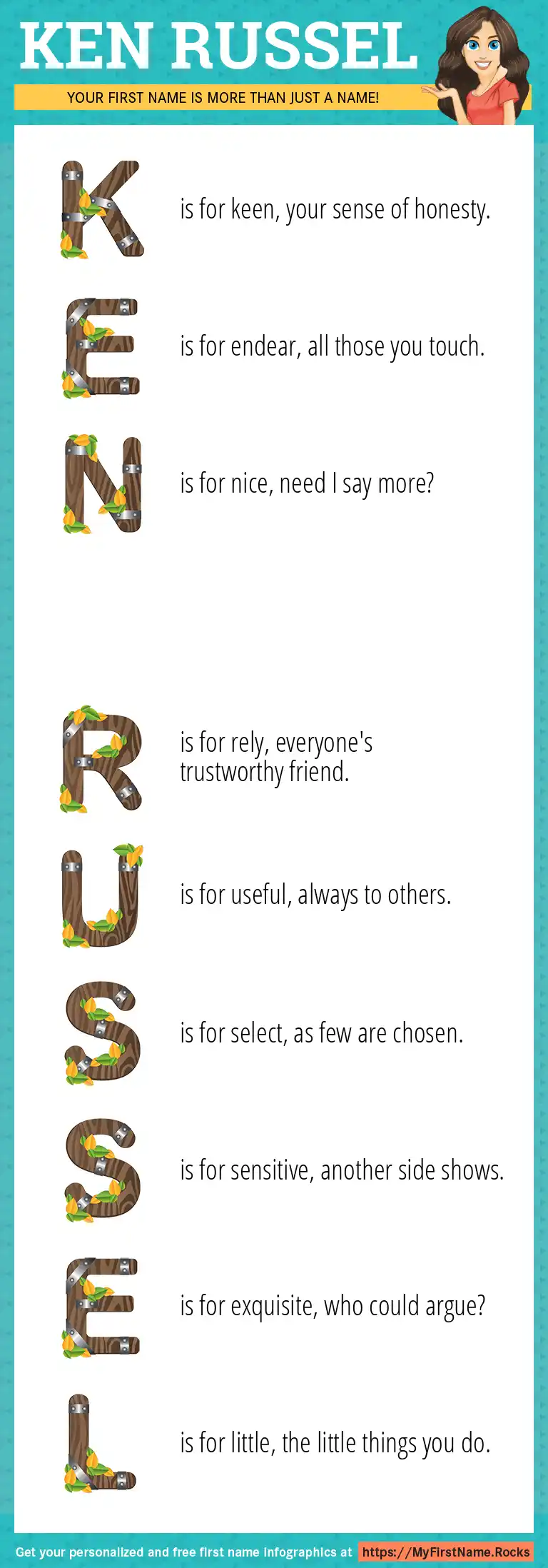 KEN RUSSEL

YOUR FIRST NAME IS MORE THAN JUST A NAME!

K is for keen, your sense of honesty.

E is for endear, all those you touch.

N is for nice, need I say more?

R is for rely, everyone's trustworthy friend.

U is for useful, always to others.

S is for select, as few are chosen.

S is for sensitive, another side shows.

E is for exquisite, who could argue?

L is for little, the little things you do.

Get your personalized and free first name infographics at https://MyFirstName.Rocks