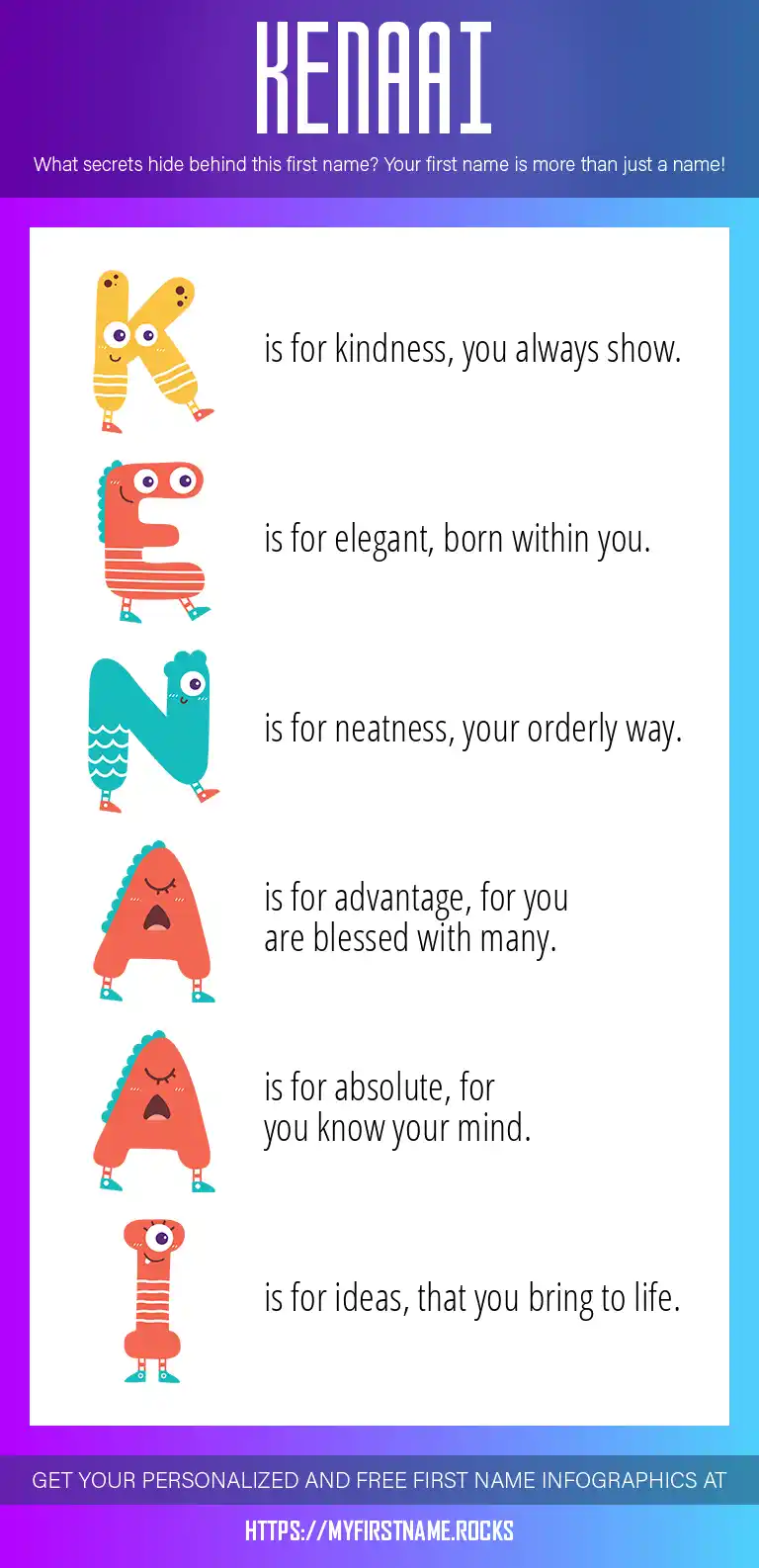 KENAAI

What secrets hide behind this first name? Your first name is more than just a name!

K is for kindness, you always show.

E is for elegant, born within you.

N is for neatness, your orderly way.

A is for advantage, for you are blessed with many.

A is for absolute, for you know your mind.

I is for ideas, that you bring to life.

GET YOUR PERSONALIZED AND FREE FIRST NAME INFOGRAPHICS AT

HTTPS://MYFIRSTNAME.ROCKS