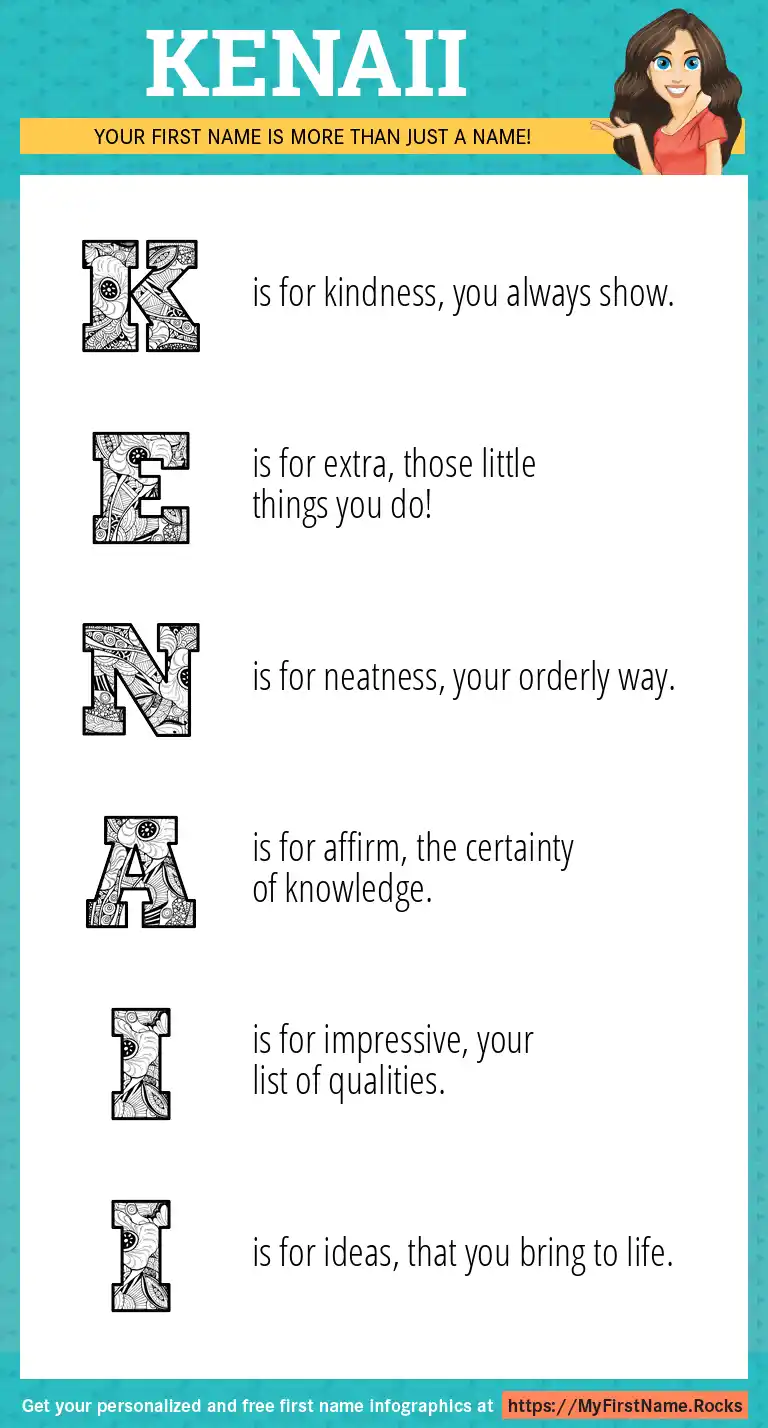 KENAII

YOUR FIRST NAME IS MORE THAN JUST A NAME!

K is for kindness, you always show.

E is for extra, those little things you do!

N is for neatness, your orderly way.

A is for affirm, the certainty of knowledge.

I is for impressive, your list of qualities.

I is for ideas, that you bring to life.

Get your personalized and free first name infographics at https://MyFirstName.Rocks