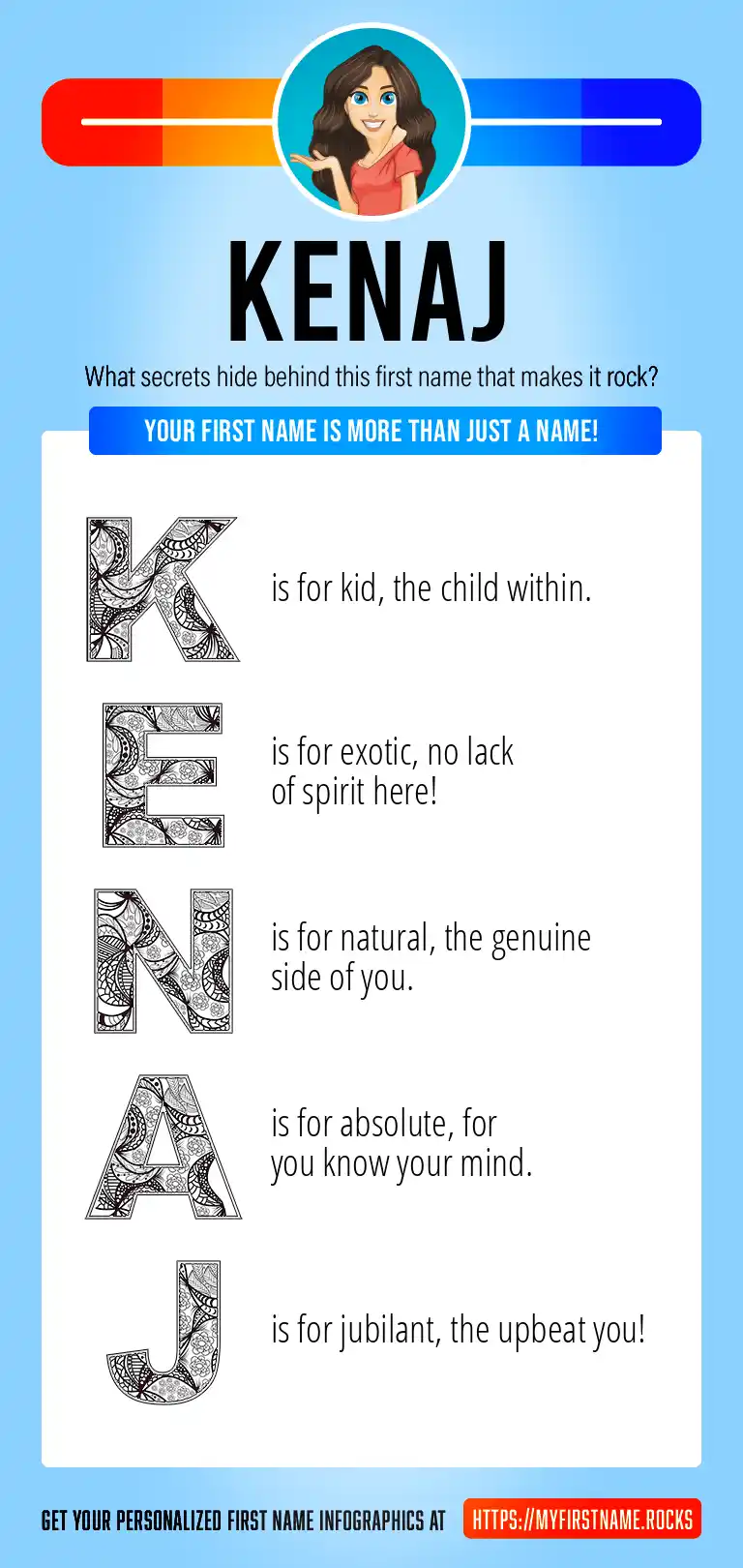 KENAJ

What secrets hide behind this first name that makes it rock?

YOUR FIRST NAME IS MORE THAN JUST A NAME!

K is for kid, the child within.

E is for exotic, no lack of spirit here!

N is for natural, the genuine side of you.

A is for absolute, for you know your mind.

J is for jubilant, the upbeat you!

GET YOUR PERSONALIZED FIRST NAME INFOGRAPHICS AT HTTPS://MYFIRSTNAME.ROCKS