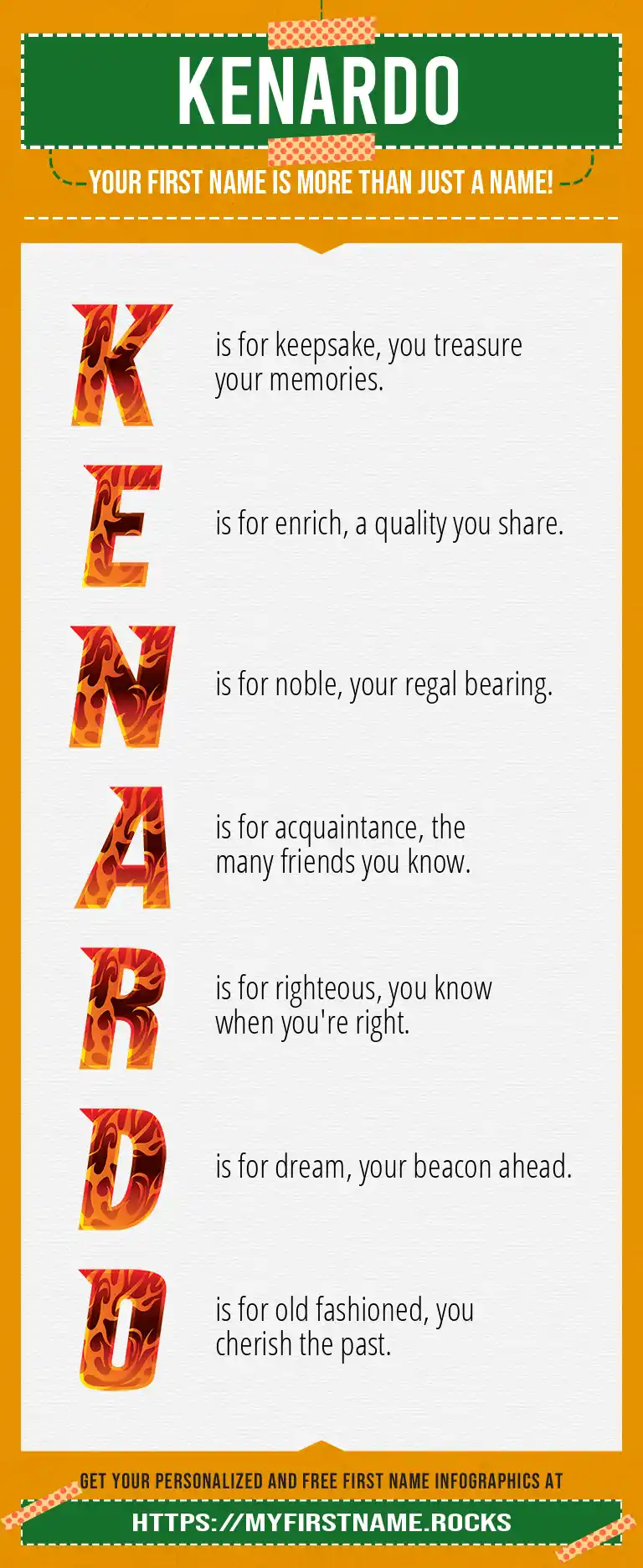 KENARDO

YOUR FIRST NAME IS MORE THAN JUST A NAME!

K is for keepsake, you treasure your memories.

E is for enrich, a quality you share.

N is for noble, your regal bearing.

A is for acquaintance, the many friends you know.

R is for righteous, you know when you're right.

D is for dream, your beacon ahead.

O is for old fashioned, you cherish the past.

GET YOUR PERSONALIZED AND FREE FIRST NAME INFOGRAPHICS AT

HTTPS://MYFIRSTNAME.ROCKS