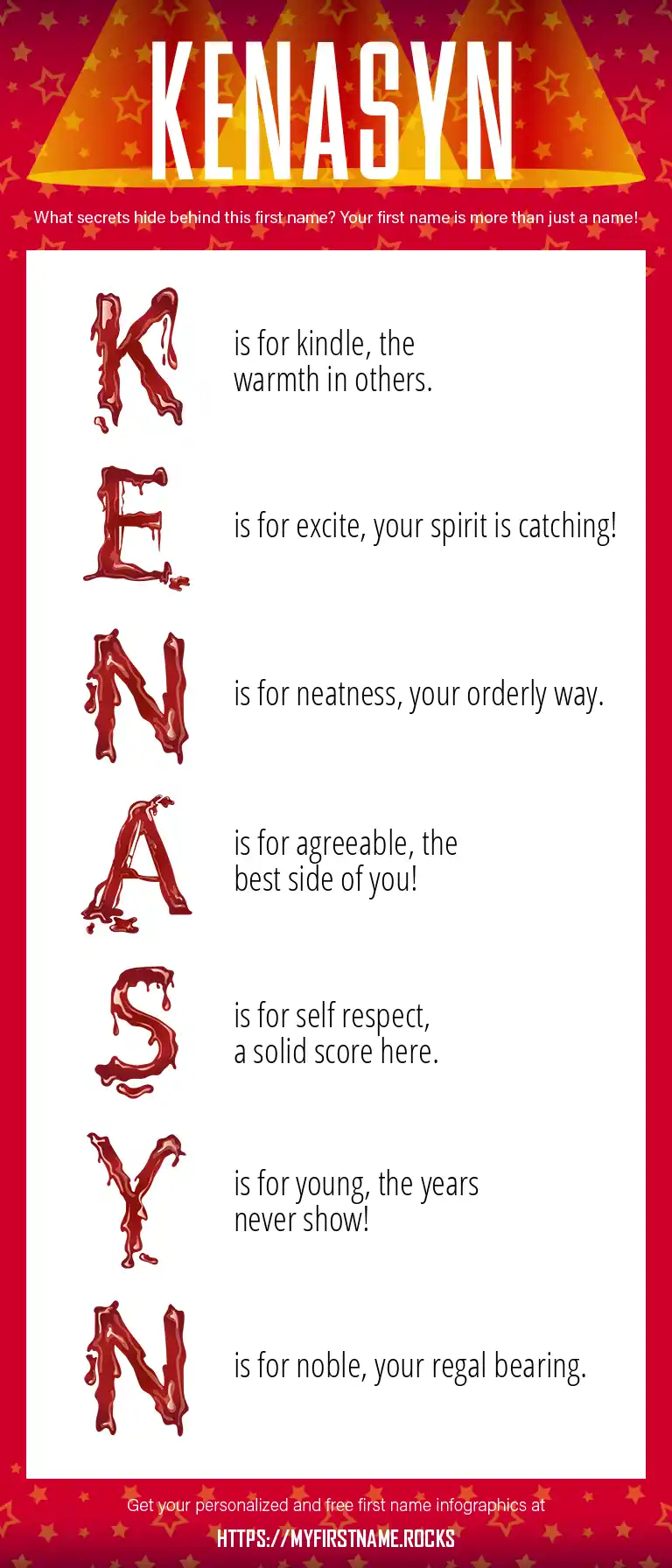 KENASYN

What secrets hide behind this first name? Your first name is more than just a name!

K is for kindle, the warmth in others.

E is for excite, your spirit is catching!

N is for neatness, your orderly way.

A is for agreeable, the best side of you!

S is for self respect, a solid score here.

Y is for young, the years never show!

N is for noble, your regal bearing.

Get your personalized and free first name infographics at

HTTPS://MYFIRSTNAME.ROCKS