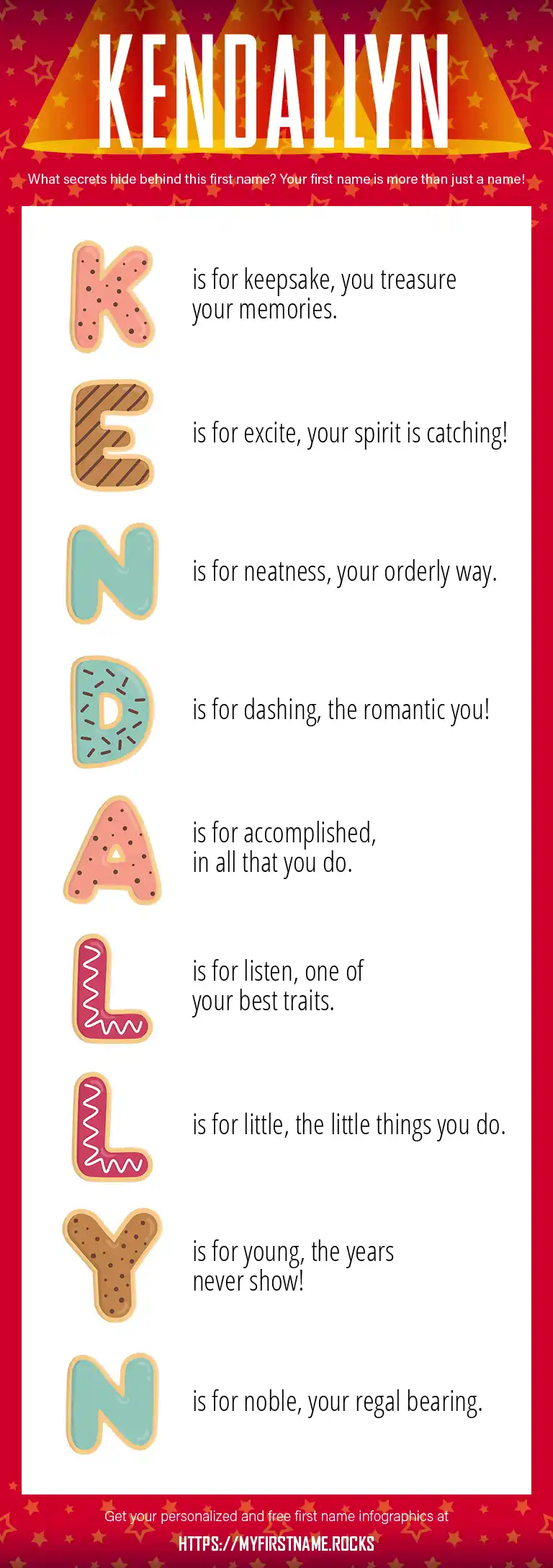 KENDALLYN

What secrets hide behind this first name? Your first name is more than just a name!

K is for keepsake, you treasure your memories.

E is for excite, your spirit is catching!

N is for neatness, your orderly way.

D is for dashing, the romantic you!

A is for accomplished, in all that you do.

L is for listen, one of your best traits.

L is for little, the little things you do.

Y is for young, the years never show!

N is for noble, your regal bearing.

Get your personalized and free first name infographics at

HTTPS://MYFIRSTNAME.ROCKS