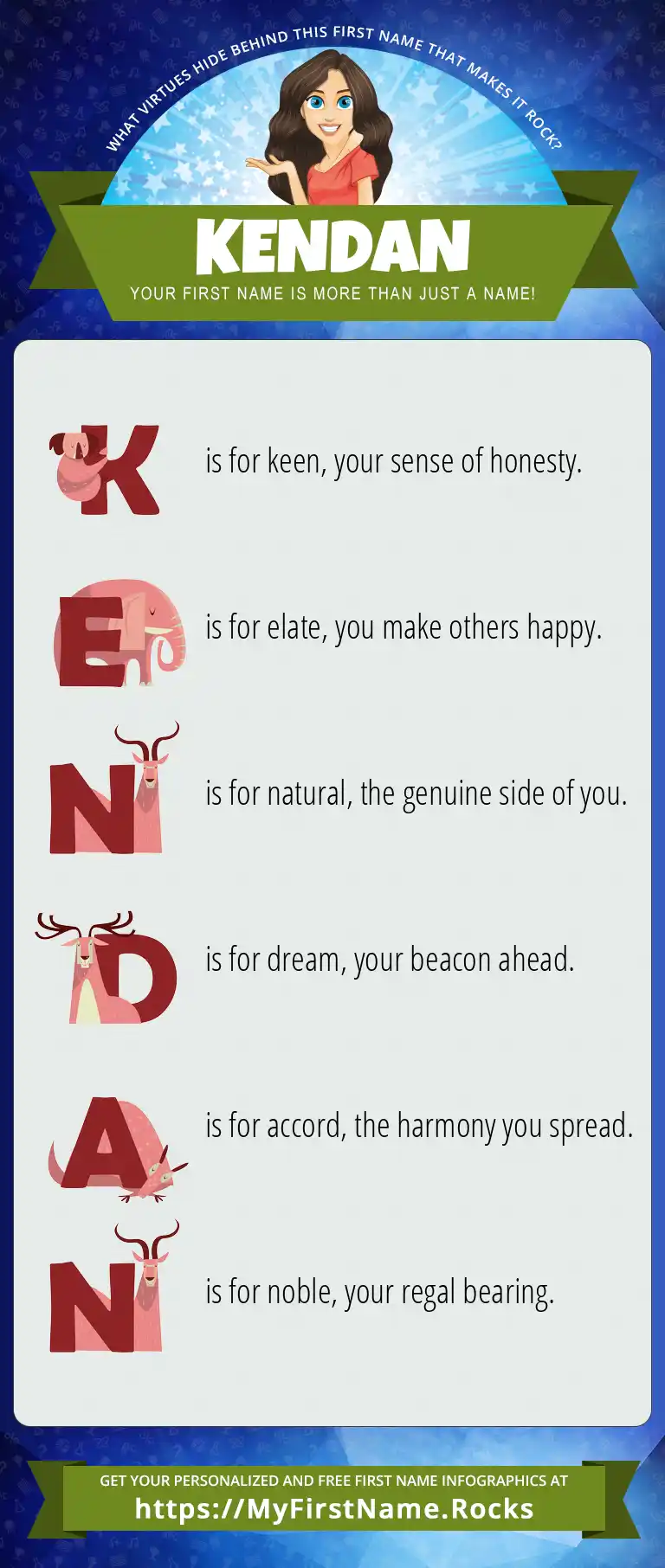 WHAT VIRTUES HIDE BEHIND THIS FIRST NAME THAT MAKES IT ROCK?

KENDAN

YOUR FIRST NAME IS MORE THAN JUST A NAME!

K is for keen, your sense of honesty.

E is for elate, you make others happy.

N is for natural, the genuine side of you.

D is for dream, your beacon ahead.

A is for accord, the harmony you spread.

N is for noble, your regal bearing.

GET YOUR PERSONALIZED AND FREE FIRST NAME INFOGRAPHICS AT
https://MyFirstName.Rocks