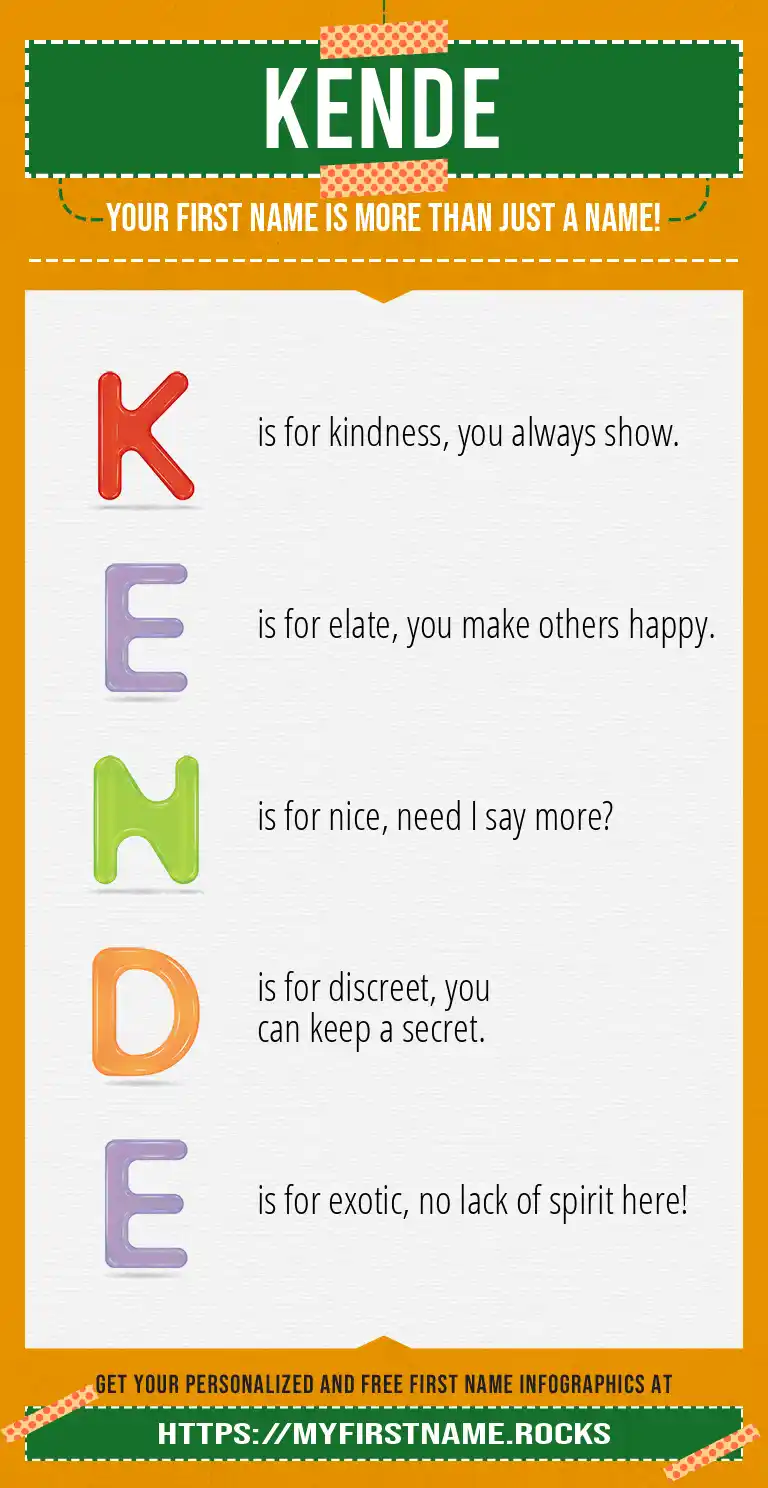 KENDE

YOUR FIRST NAME IS MORE THAN JUST A NAME!

K is for kindness, you always show.

E is for elate, you make others happy.

N is for nice, need I say more?

D is for discreet, you can keep a secret.

E is for exotic, no lack of spirit here!

GET YOUR PERSONALIZED AND FREE FIRST NAME INFOGRAPHICS AT

HTTPS://MYFIRSTNAME.ROCKS