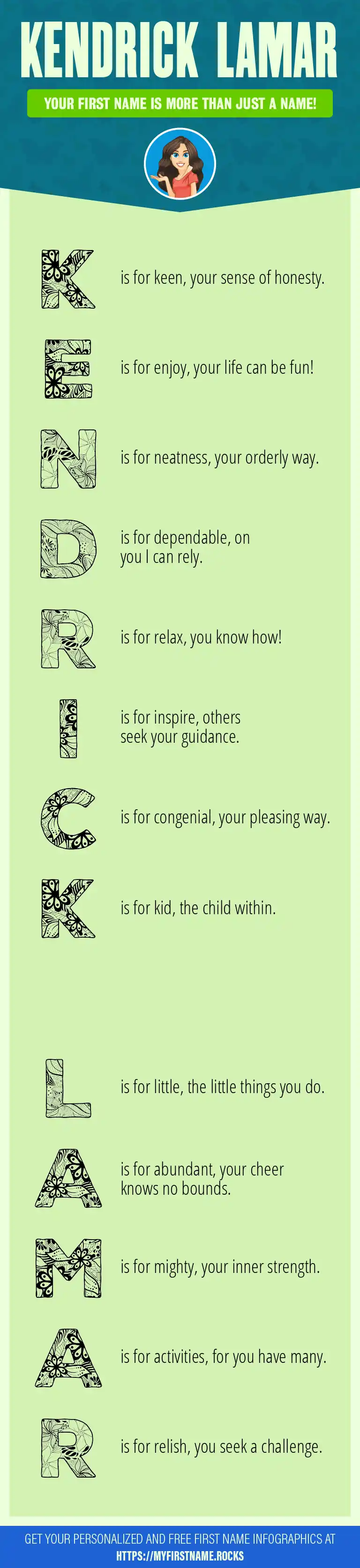 KENDRICK LAMAR

YOUR FIRST NAME IS MORE THAN JUST A NAME!

K is for keen, your sense of honesty.

E is for enjoy, your life can be fun!

N is for neatness, your orderly way.

D is for dependable, on you I can rely.

R is for relax, you know how!

I is for inspire, others seek your guidance.

C is for congenial, your pleasing way.

K is for kid, the child within.

L is for little, the little things you do.

A is for abundant, your cheer knows no bounds.

M is for mighty, your inner strength.

A is for activities, for you have many.

R is for relish, you seek a challenge.

GET YOUR PERSONALIZED AND FREE FIRST NAME INFOGRAPHICS AT HTTPS://MYFIRSTNAME.ROCKS