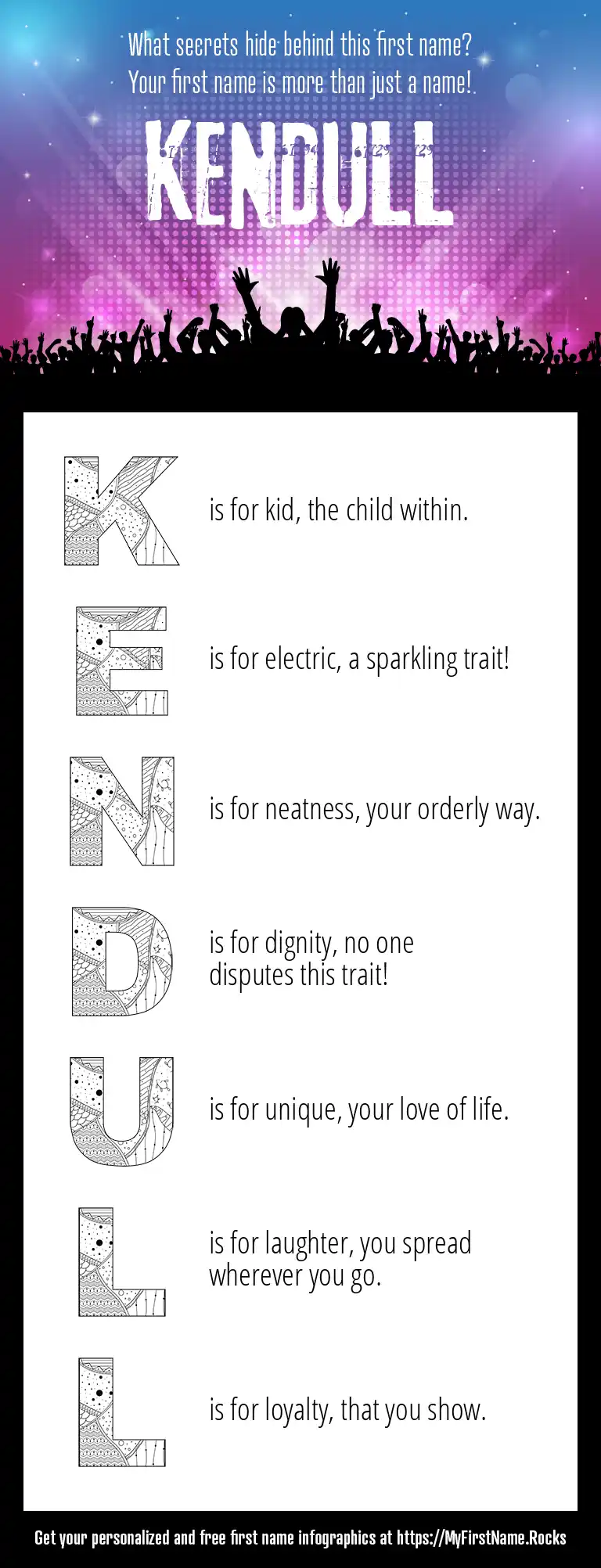 What secrets hide behind this first name?
Your first name is more than just a name!

KENDULL

K is for kid, the child within.

E is for electric, a sparkling trait!

N is for neatness, your orderly way.

D is for dignity, no one disputes this trait!

U is for unique, your love of life.

L is for laughter, you spread wherever you go.

L is for loyalty, that you show.

Get your personalized and free first name infographics at https://MyFirstName.Rocks