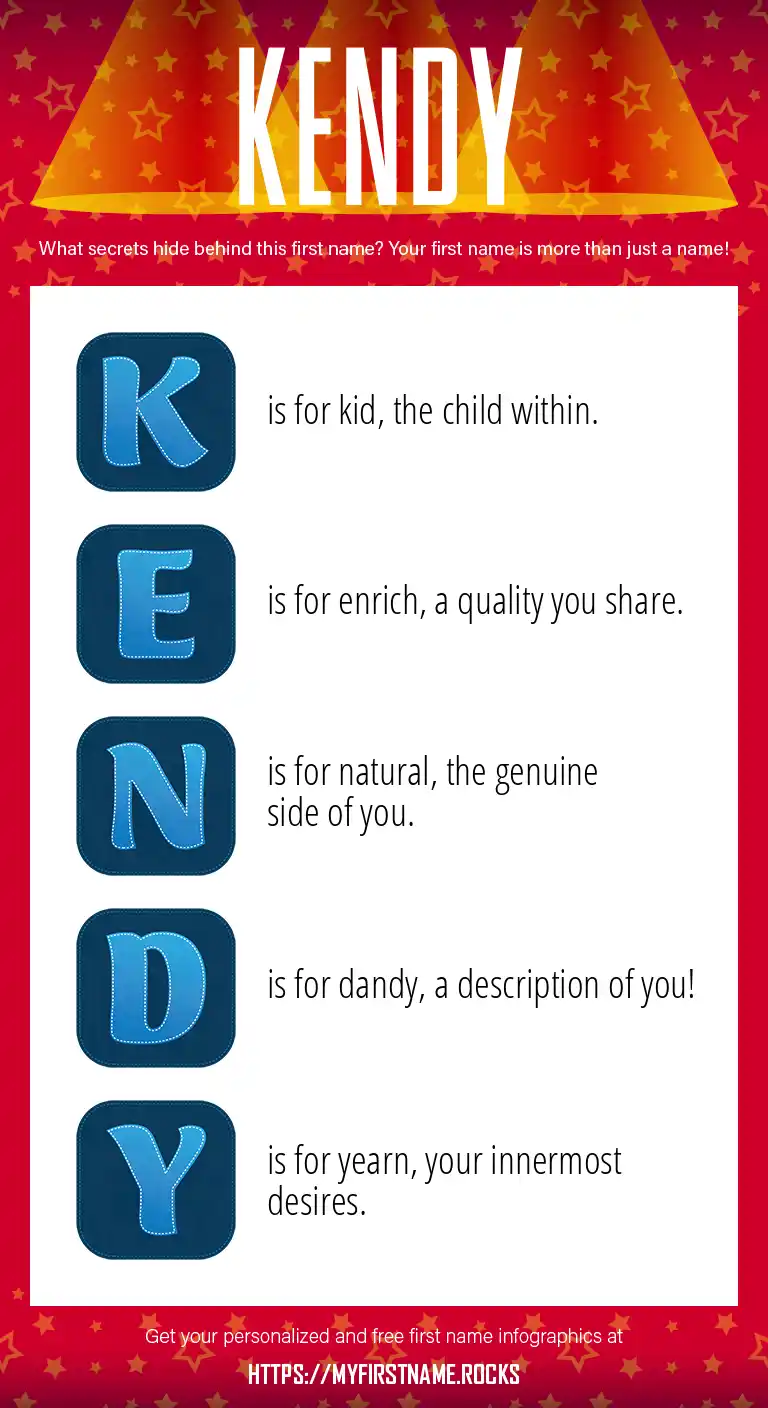 KENDY

What secrets hide behind this first name? Your first name is more than just a name!

K is for kid, the child within.

E is for enrich, a quality you share.

N is for natural, the genuine side of you.

D is for dandy, a description of you!

Y is for yearn, your innermost desires.

Get your personalized and free first name infographics at

HTTPS://MYFIRSTNAME.ROCKS