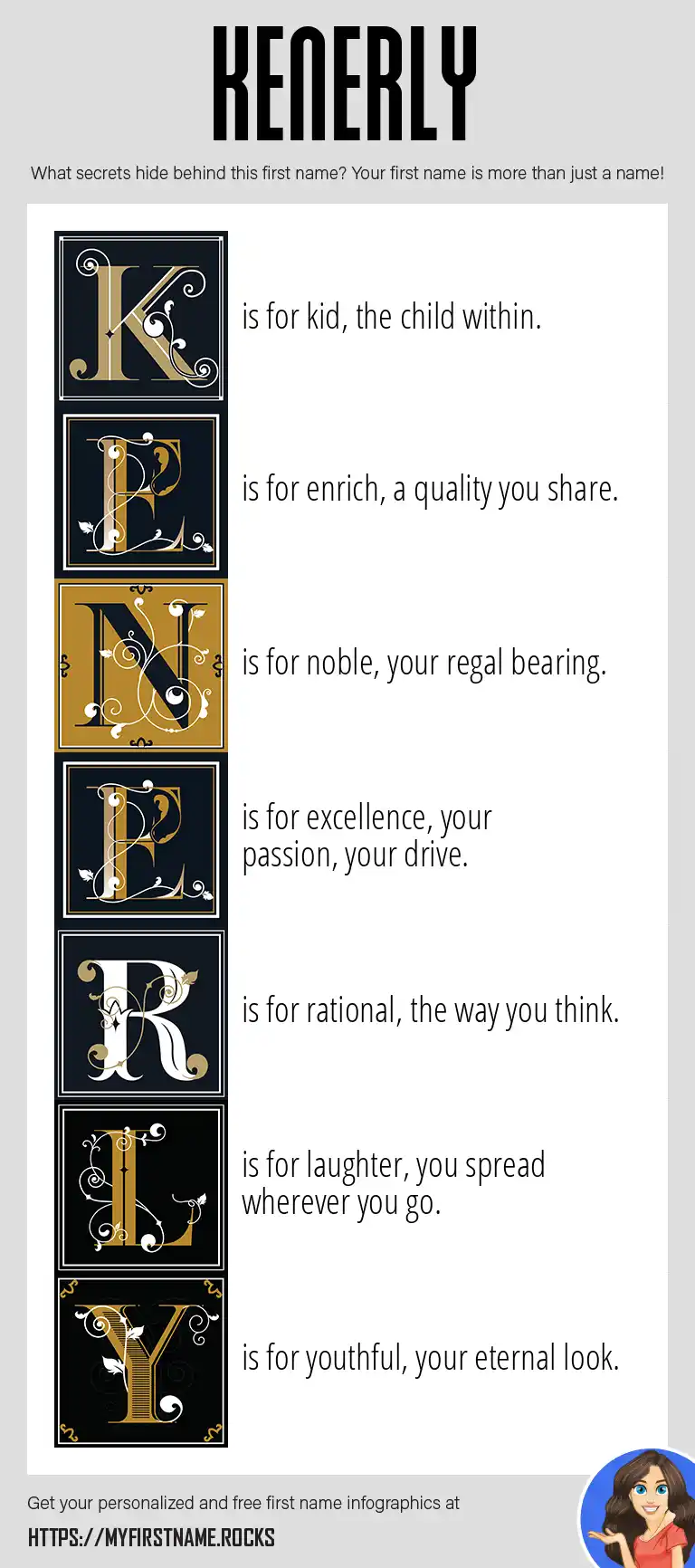 KENERLY

What secrets hide behind this first name? Your first name is more than just a name!

K is for kid, the child within.

E is for enrich, a quality you share.

N is for noble, your regal bearing.

E is for excellence, your passion, your drive.

R is for rational, the way you think.

L is for laughter, you spread wherever you go.

Y is for youthful, your eternal look.

Get your personalized and free first name infographics at

HTTPS://MYFIRSTNAME.ROCKS